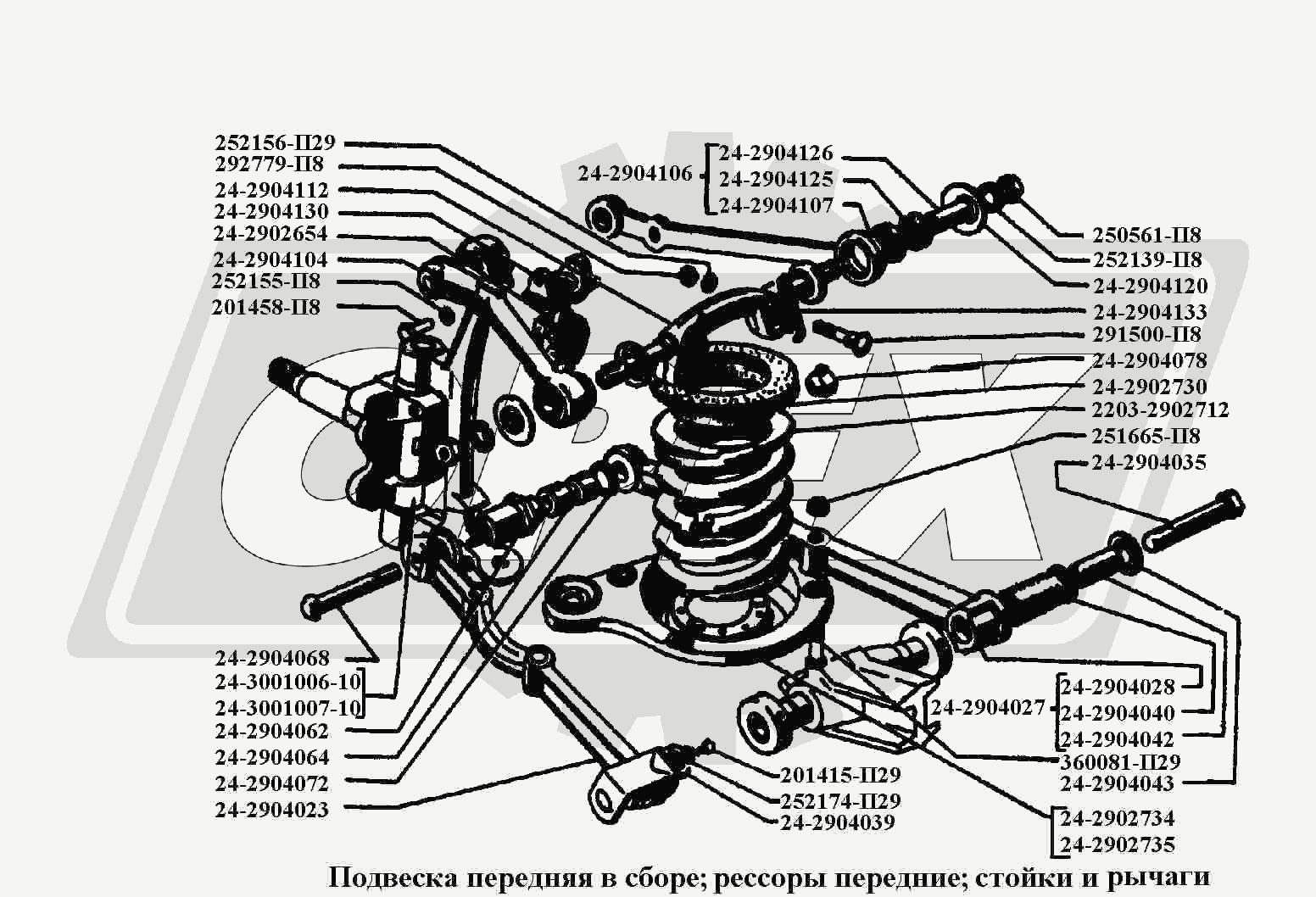 252156-П29
292779-П8
24-2904112
24-2904130
24-2902654
24-2904104
252155-П8
201458-П8

24-2904106
24-2904126
24-2904125
24-2904107

250561-П8
252139-П8
24-2904120
24-2904133
291500-П8
24-2904078
24-2902730
2203-2902712
251665-П8
24-2904035

24-2904068
24-3001006-10
24-3001007-10
24-2904062
24-2904064
24-2904072
24-2904023

201415-П29
252174-П29
24-2904039

24-2904027
24-2904028
24-2904040
24-2904042
360081-П29
24-2904043

24-2902734
24-2902735

Подвеска передняя в сборе; рессоры передние; стойки и рычаги