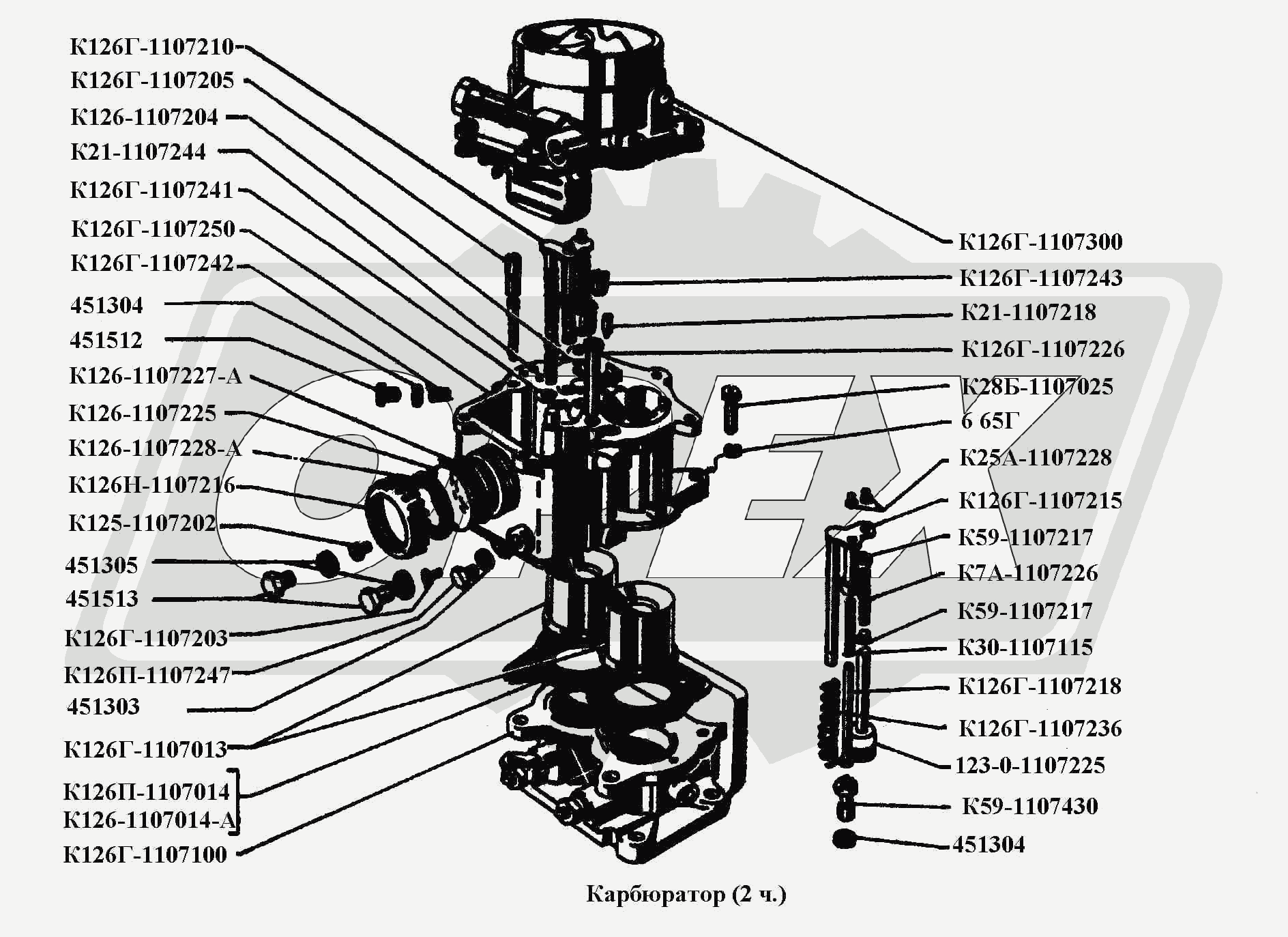 К126Г-1107210
К126Г-1107205
К126-1107204
К21-1107244
К126Г-1107241
К126Г-1107250
К126Г-1107242
451304
451512
К126-1107227-А
К126-1107225
К126-1107228-А
К126Н-1107216
К125-1107202
451305
451513
К126Г-1107203
К126П-1107247
451303
К126Г-1107013
К126П-1107014
К126-1107014-А
К126Г-1107100

К126Г-1107300
К126Г-1107243
К21-1107218
К126Г-1107226
К28Б-1107025
6 65Г
К25А-1107228
К126Г-1107215
К59-1107217
К7А-1107226
К59-1107217
К30-1107115
К126Г-1107218
К126Г-1107236
123-0-1107225
К59-1107430
451304

Карбюратор (2 ч.)