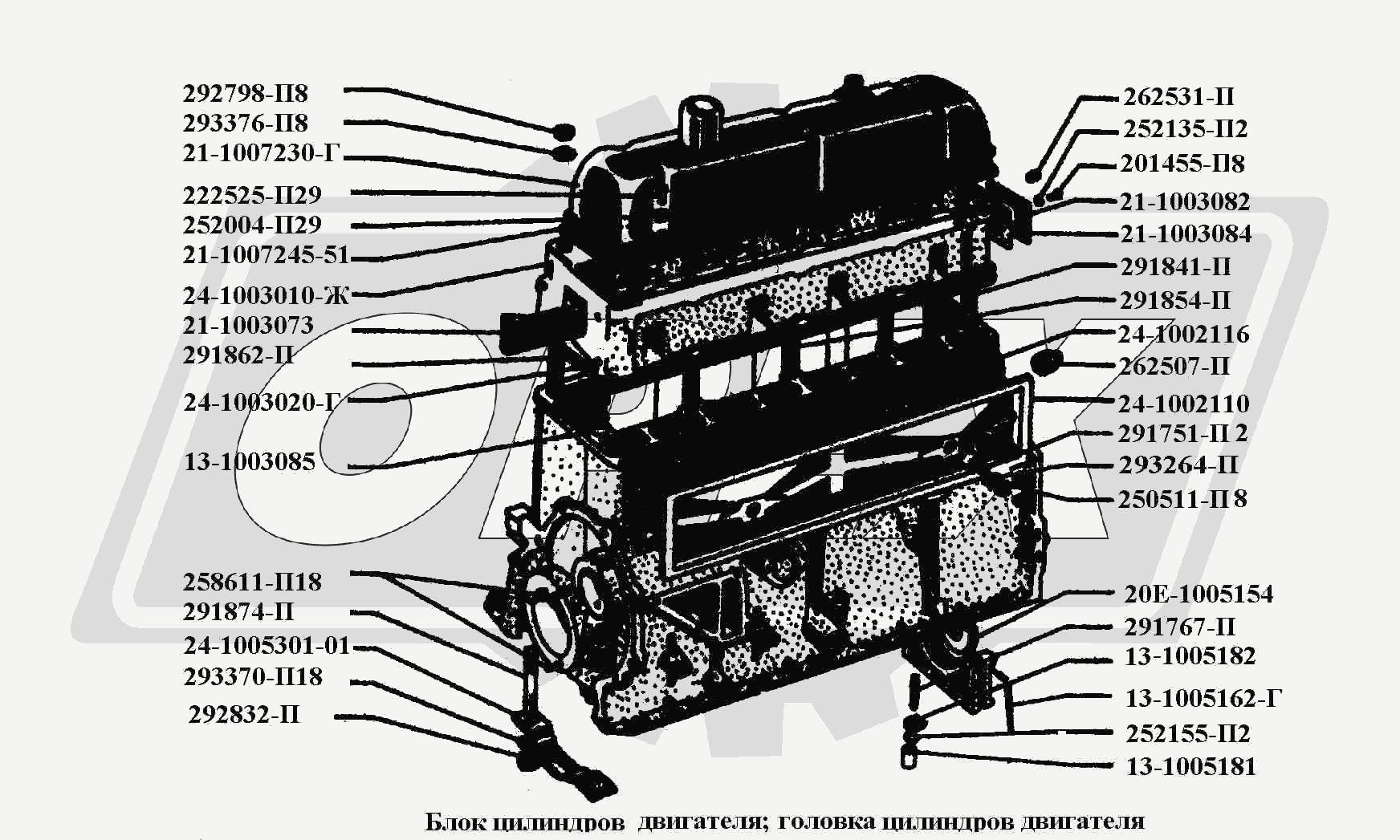 292798-П8
293376-П8
21-1007230-Г
222525-П29
252004-П29
21-1007245-51
24-1003010-Ж
21-1003073
291862-П
24-1003020-Г
13-1003085
258611-П18
291874-П
24-1005301-01
293370-П18
292832-П

262531-П
252135-П2
201455-П8
21-1003082
21-1003084
291841-П
291854-П
24-1002116
262507-П
24-1002110
291751-П 2
293264-П
250511-П 8
20Е-1005154
291767-П
13-1005182
13-1005162-Г
252155-П2
13-1005181

Блок цилиндров двигателя; головка цилиндров двигателя