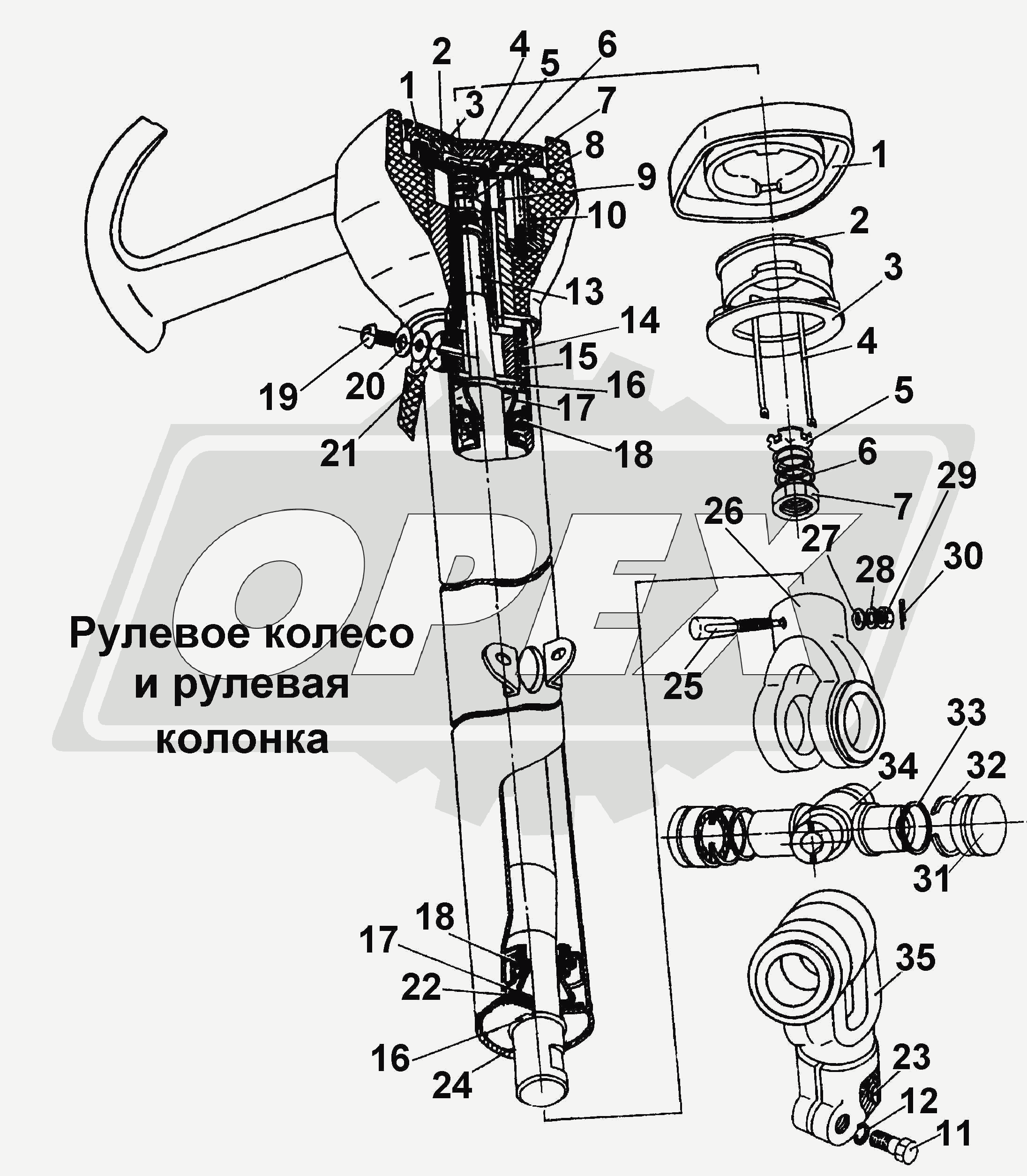 2 4 5 6
1 3 7
8
9
10
13
14
15
16
17
18
19 20
21
1
2
3
4
5
6
7
29
26
27
28 30
OPEX
Рулевое колесо и рулевая колонка
25
33
34 32
31
18
17
22
16
24
35
23
12
11