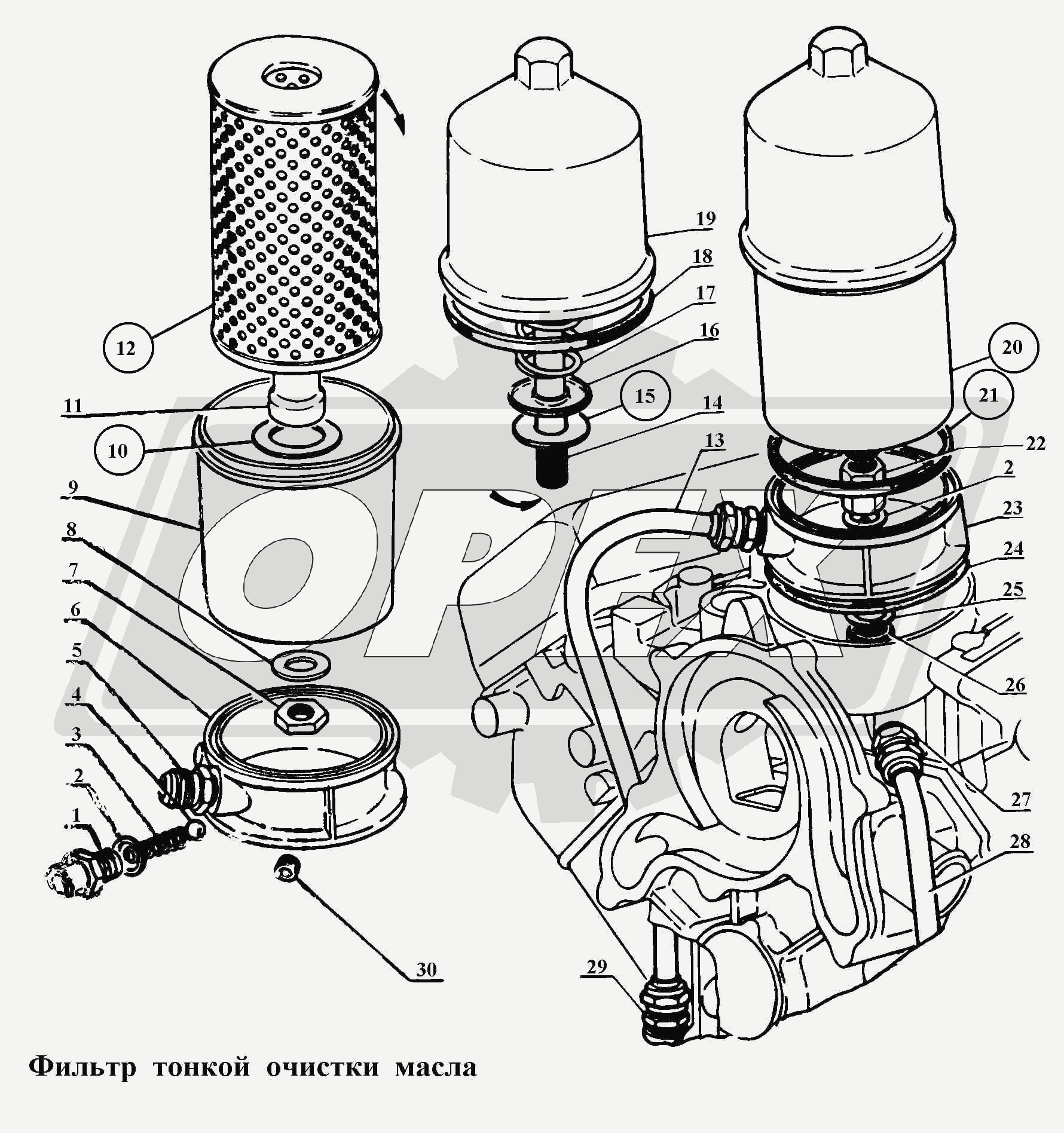 12
11
10
9
8
7
6
5
4
3
2
1
30
19
18
17
16
15
14
13
20
21
22
2
23
24
25
26
27
28
29
OPEX

Фильтр тонкой очистки масла