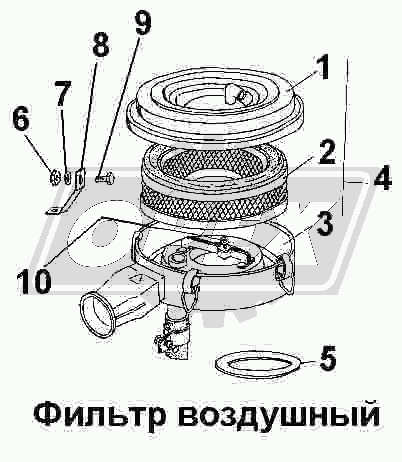 9
8
7
6
1
2
4
3
10
5

Фильтр воздушный