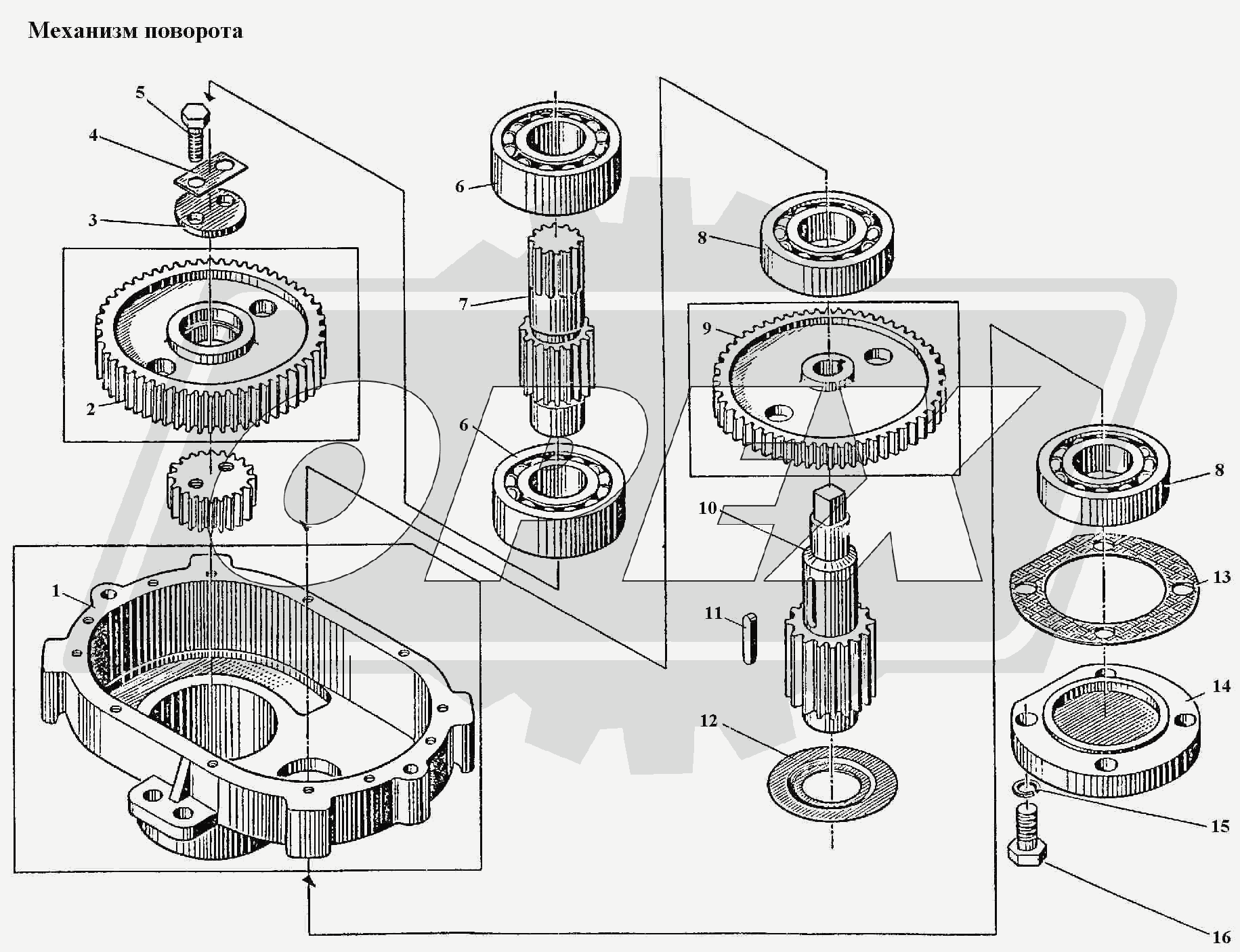 Механизм поворота

5
4
3
2
1
6
7
6
8
9
10
11
12
8
13
14
15
16