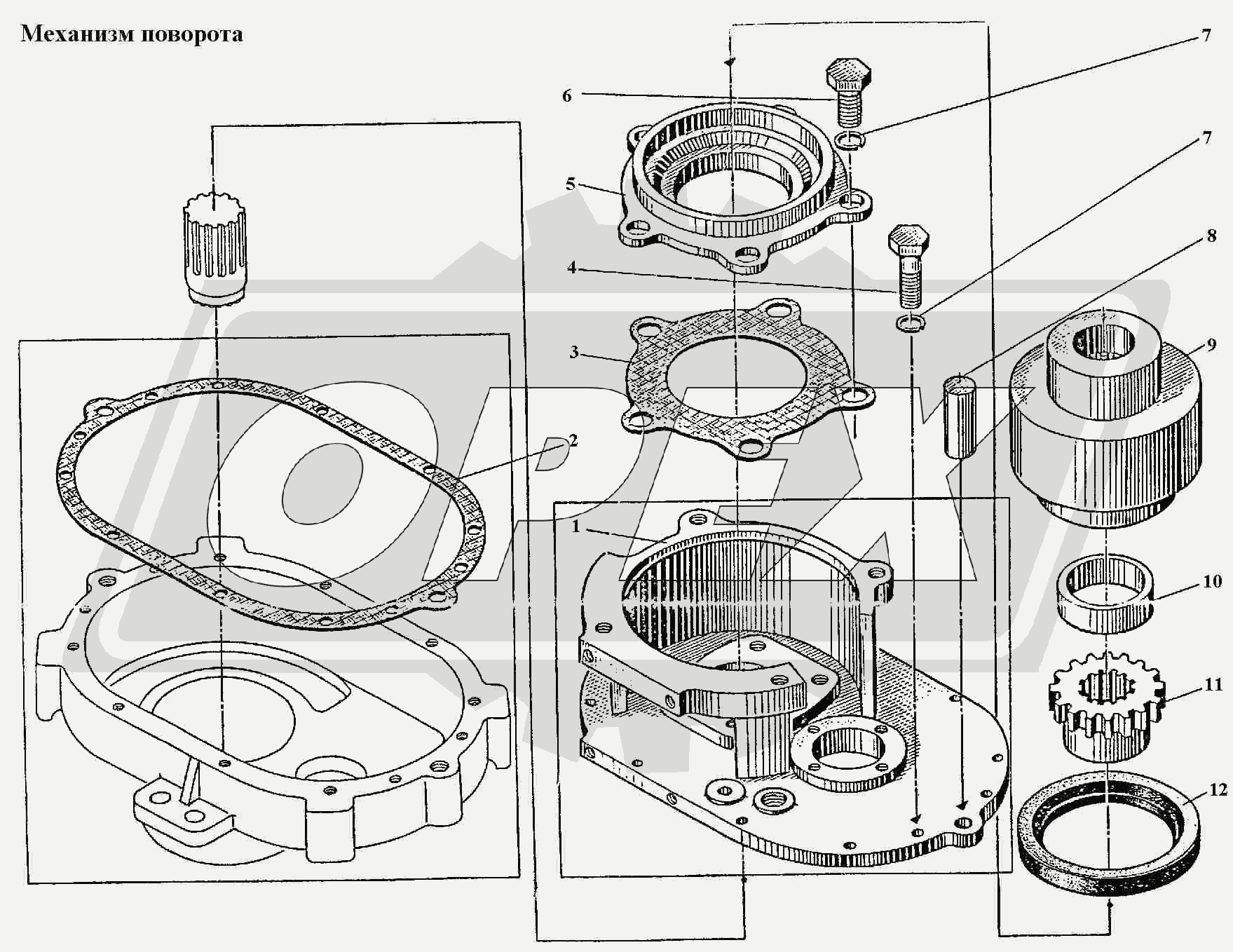 Механизм поворота

7
6
7
5
8
4
9
3
2
1
10
11
12