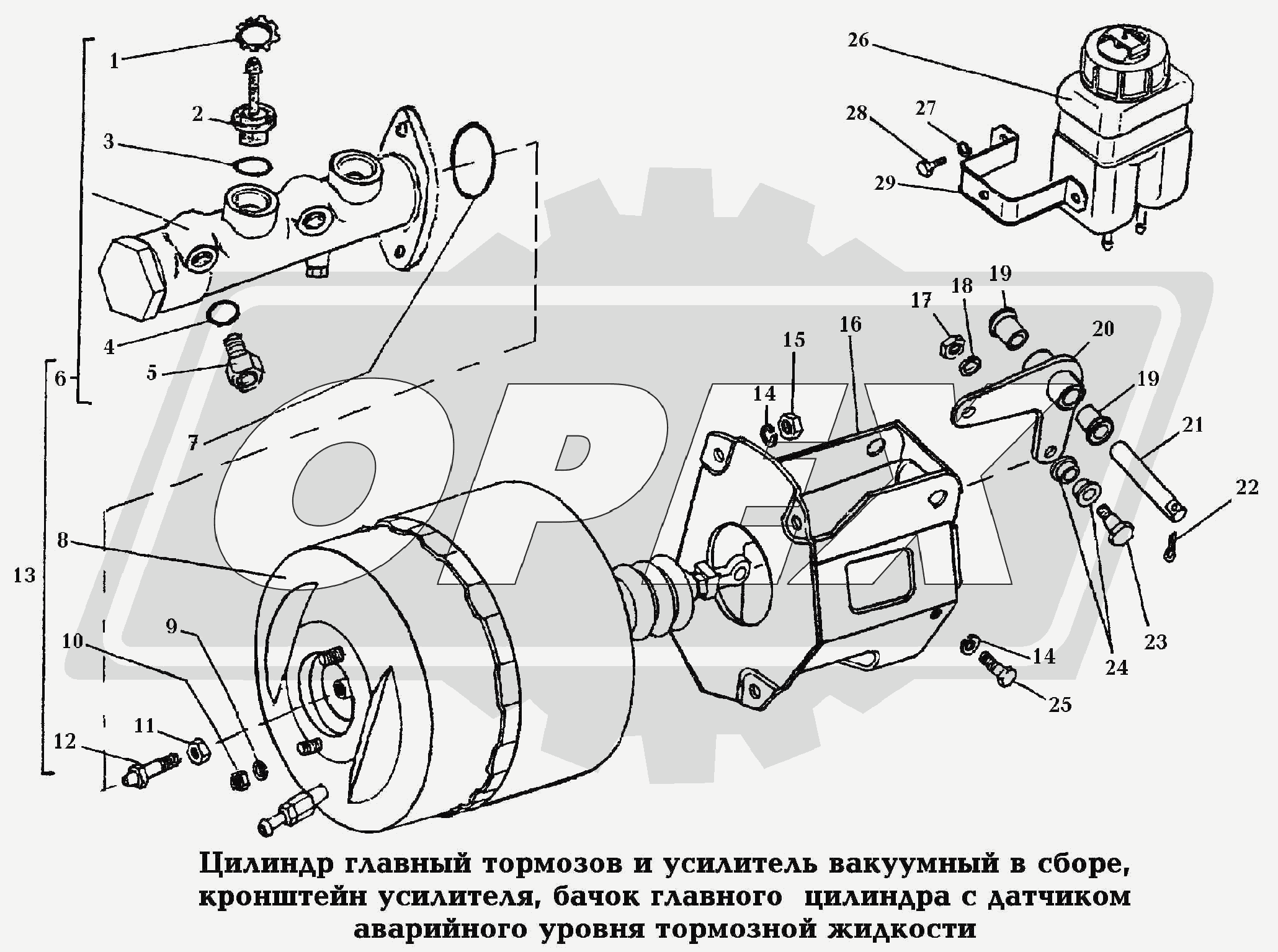 1
2
3
4
5
6
7
8
9
10
11
12
13
14
15
16
17
18
19
20
19
21
22
23
24
14
25
26
27
28
29

OPEX

Цилиндр главный тормозов и усилитель вакуумный в сборе, кронштейн усилителя, бачок главного цилиндра с датчиком аварийного уровня тормозной жидкости