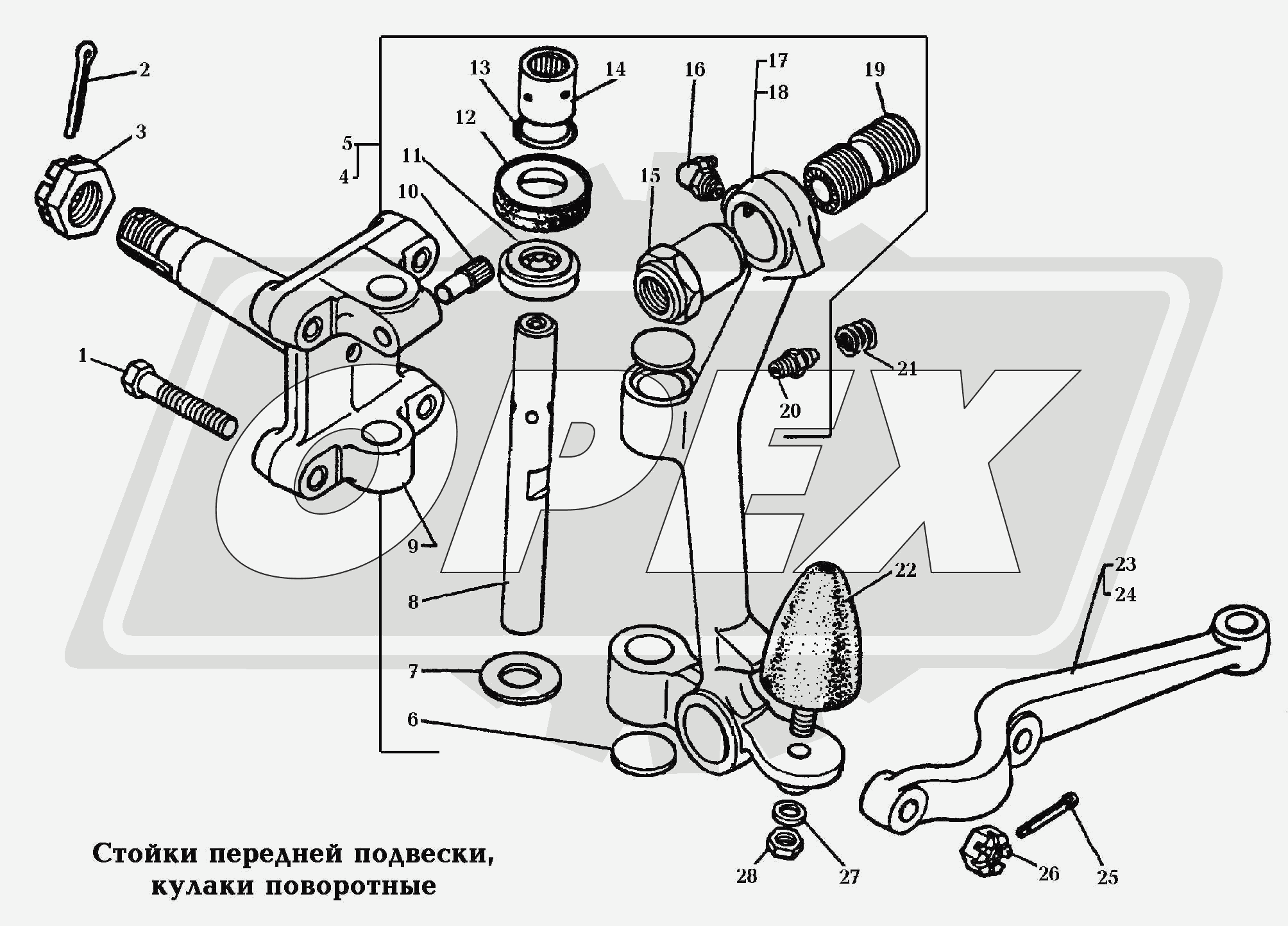 2
3
5
4
13
14
12
11
10
16
17
18
19
15
1
21
20
9
8
22
23
24
7
6
28
27
26
25
OPEX

Стойки передней подвески, кулаки поворотные