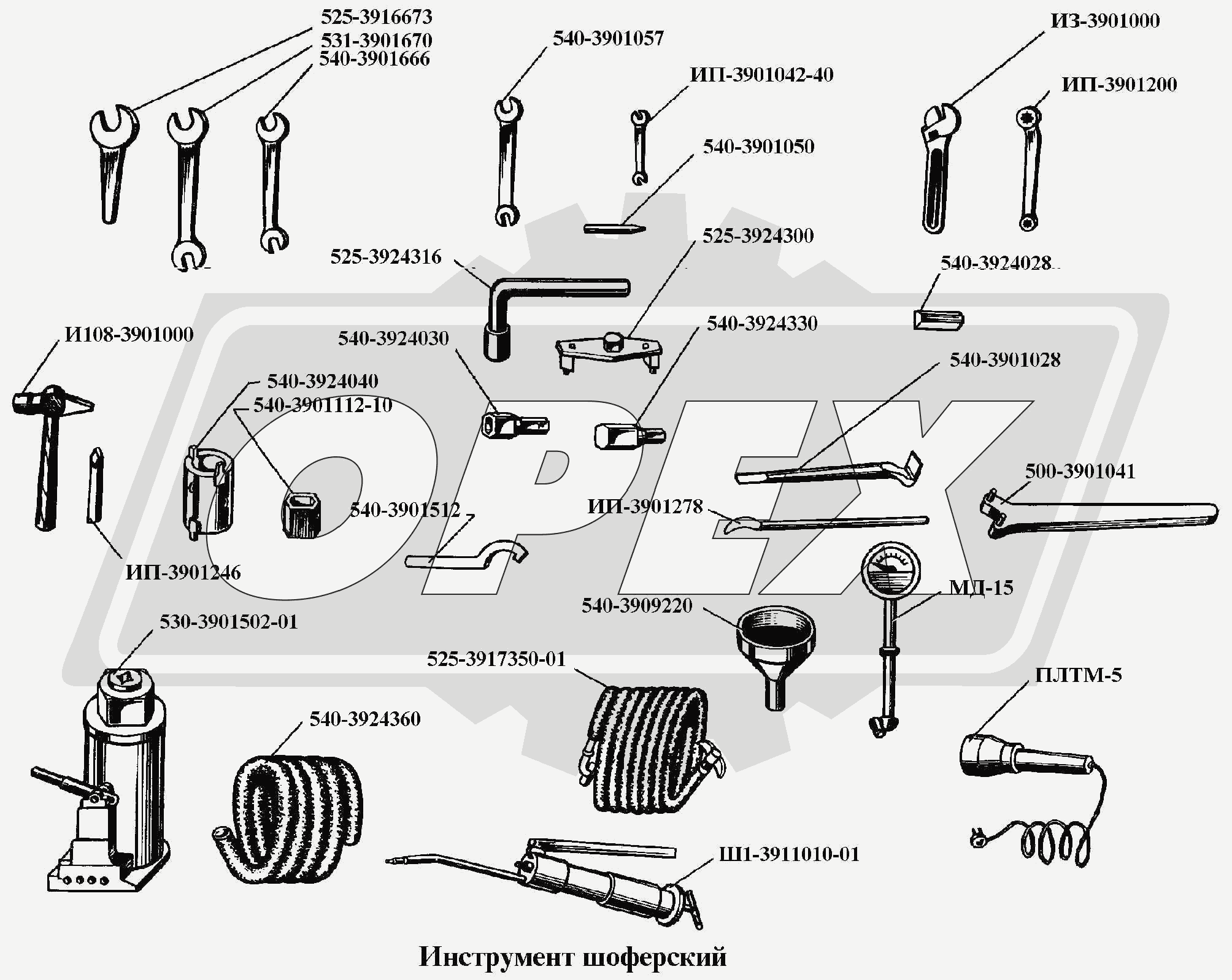 525-3916673
531-3901670
540-3901666

540-3901057

ИП-3901042-40

ИЗ-3901000

ИП-3901200

540-3901050

525-3924300

525-3924316

540-3924028

И108-3901000

540-3924030

540-3924330

540-3901028

540-3924040

540-3901112-10

500-3901041

540-3901512

ИП-3901278

ИП-3901246

МД-15

540-3909220

530-3901502-01

525-3917350-01

ПЛТМ-5

540-3924360

Ш1-3911010-01

ОРЕХ

Инструмент шоферский