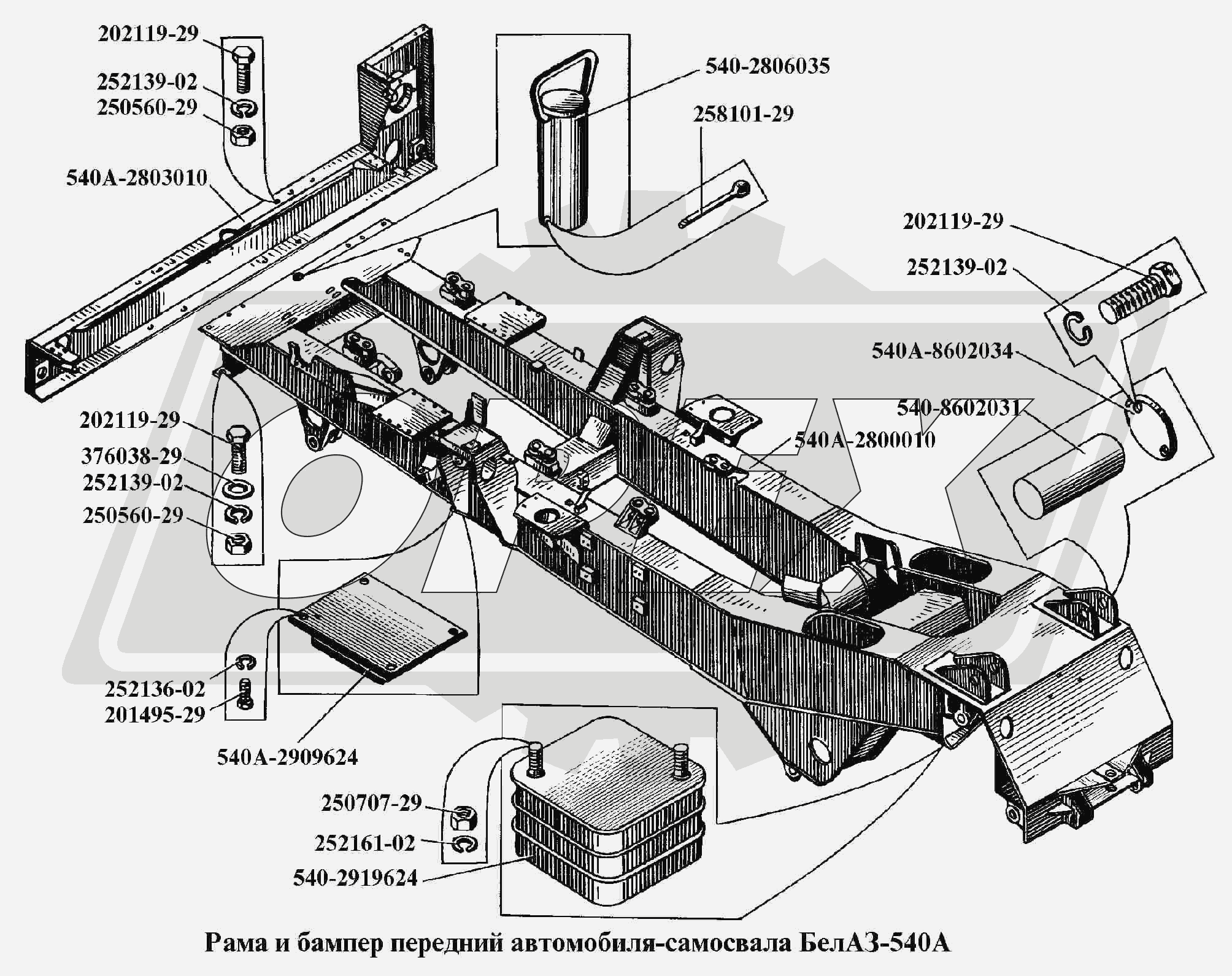 202119-29
252139-02
250560-29
540А-2803010
540-2806035
258101-29
202119-29
252139-02
540А-8602034
540-8602031
540А-2800010
202119-29
376038-29
252139-02
250560-29
252136-02
201495-29
540А-2909624
250707-29
252161-02
540-2919624

Рама и бампер передний автомобиля-самосвала БелАЗ-540А