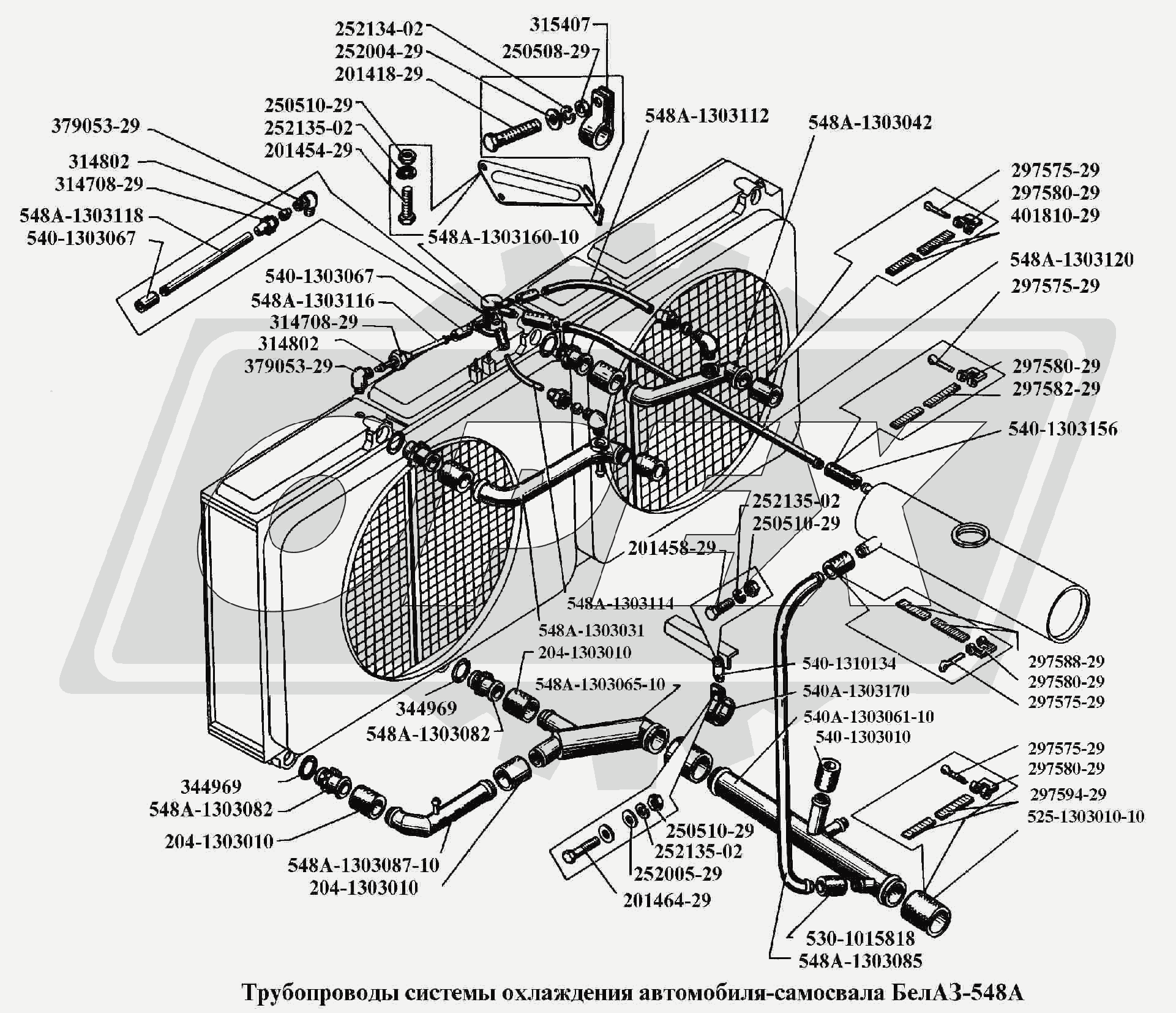 252134-02
252004-29
201418-29
315407
250508-29
250510-29
252135-02
201454-29
379053-29
314802
314708-29
548А-1303118
540-1303067
548А-1303112
548А-1303042
548А-1303160-10
297575-29
297580-29
401810-29
548А-1303120
297575-29
540-1303067
548А-1303116
314708-29
314802
379053-29
297580-29
297582-29
540-1303156
252135-02
250510-29
201458-29
548А-1303114
548А-1303031
204-1303010
540-1310134
548А-1303065-10
540А-1303170
344969
548А-1303082
540А-1303061-10
540-1303010
297588-29
297580-29
297575-29
297575-29
297580-29
297594-29
525-1303010-10
344969
548А-1303082
204-1303010
548А-1303087-10
204-1303010
250510-29
252135-02
252005-29
201464-29
530-1015818
548А-1303085
Трубопроводы системы охлаждения автомобиля-самосвала БелАЗ-548А