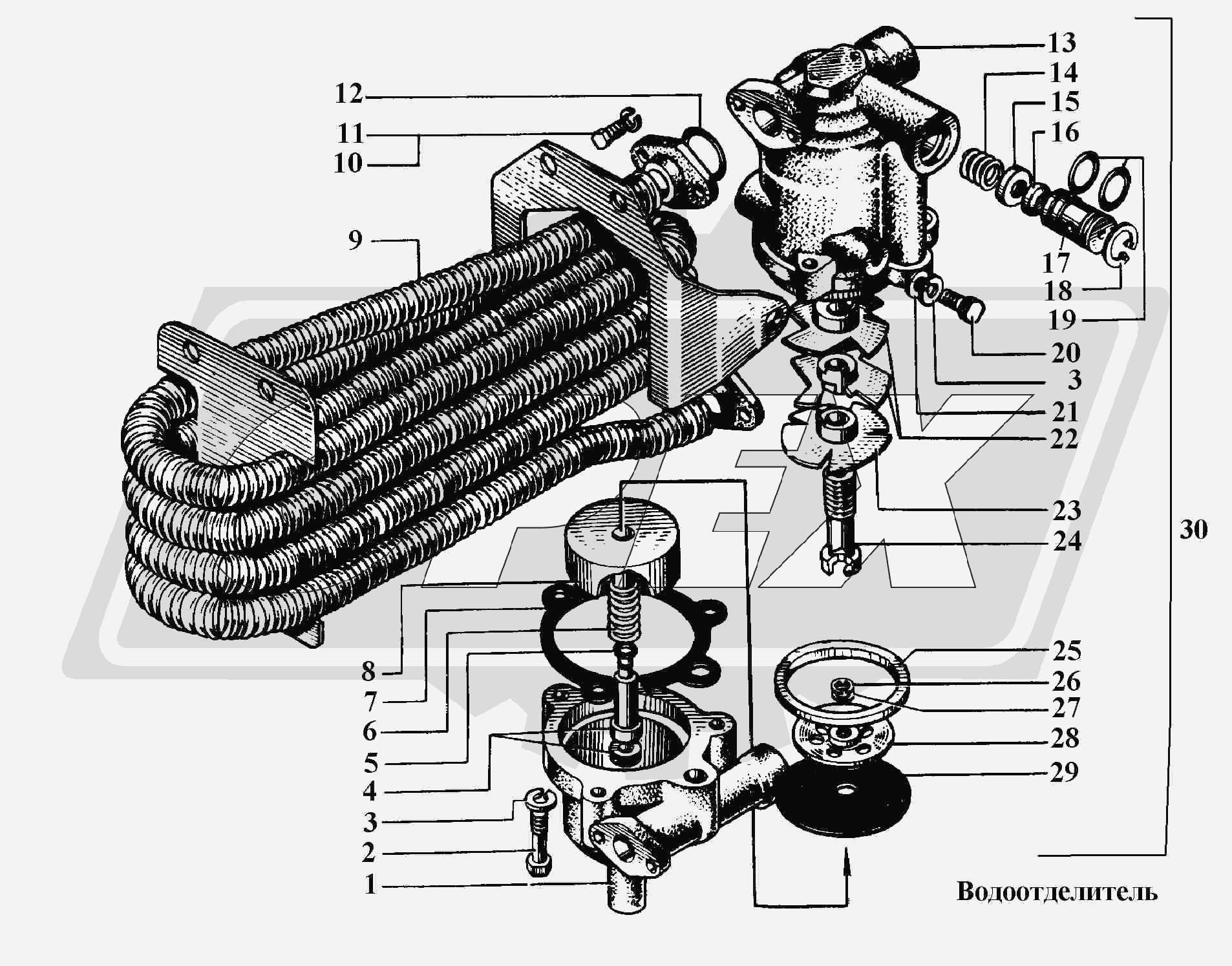 12
11
10
9
13
14
15
16
17
18
19
20
3
21
22
23
24
30
8
7
6
5
4
3
2
1
25
26
27
28
29
Водоотделитель