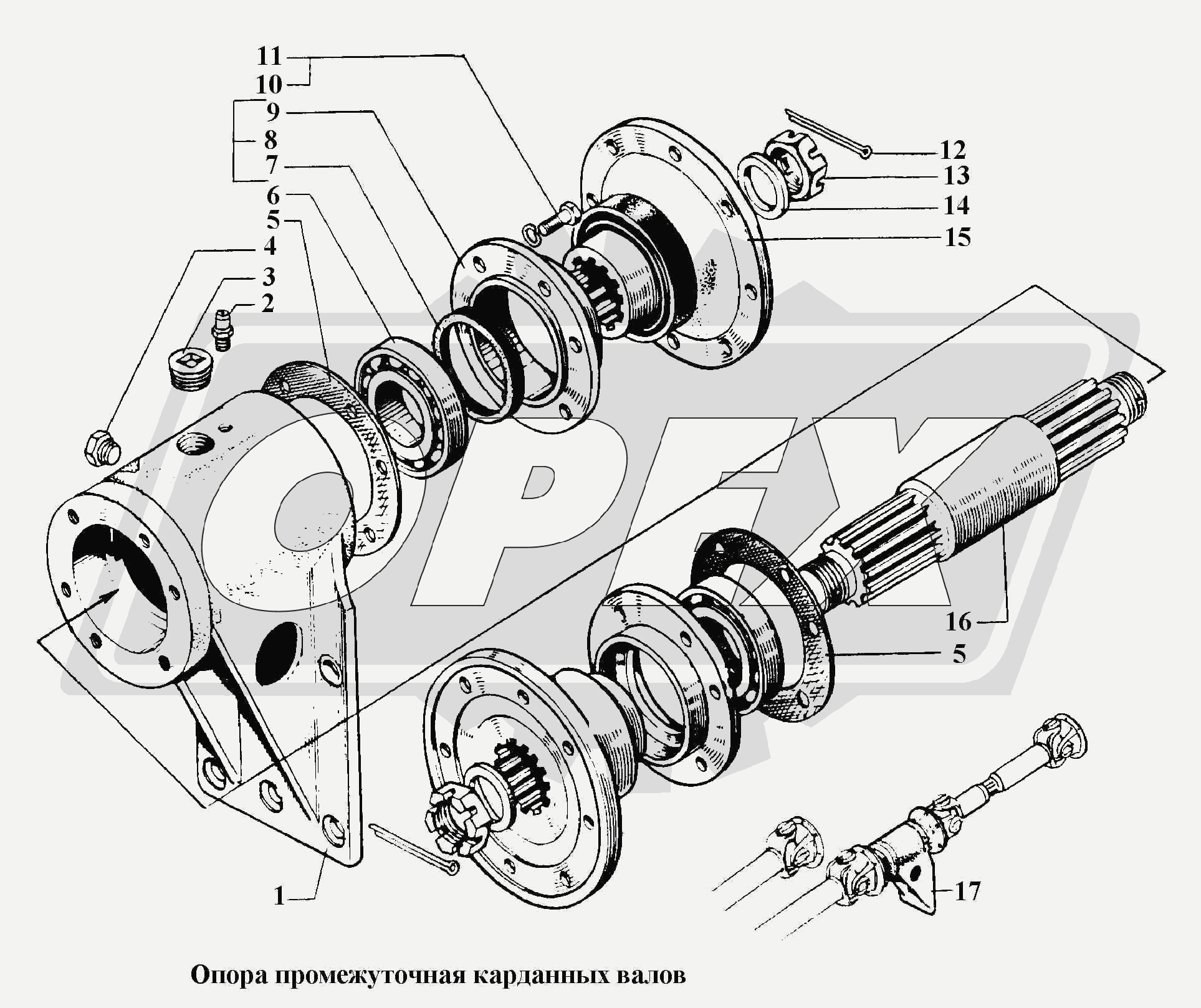 11
10
9
8
7
6
5
4
3
2
12
13
14
15
16
5
1
17
OPEX
Опора промежуточная карданных валов