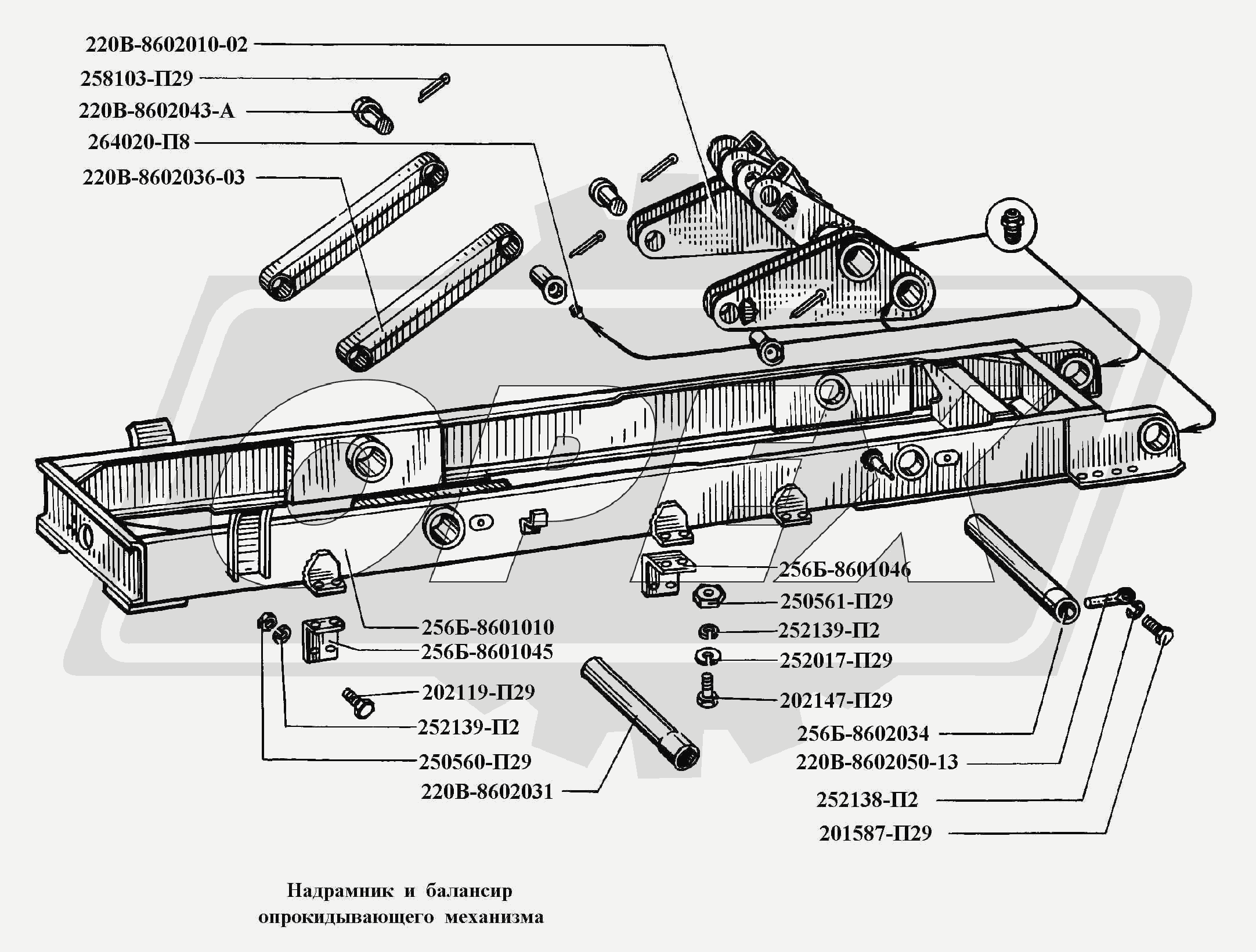 220В-8602010-02
258103-П29
220В-8602043-А
264020-П8
220В-8602036-03
256Б-8601046
250561-П29
252139-П2
252017-П29
202147-П29
256Б-8601010
256Б-8601045
202119-П29
252139-П2
250560-П29
220В-8602031
256Б-8602034
220В-8602050-13
252138-П2
201587-П29

Надрамник и балансир опрокидывающего механизма