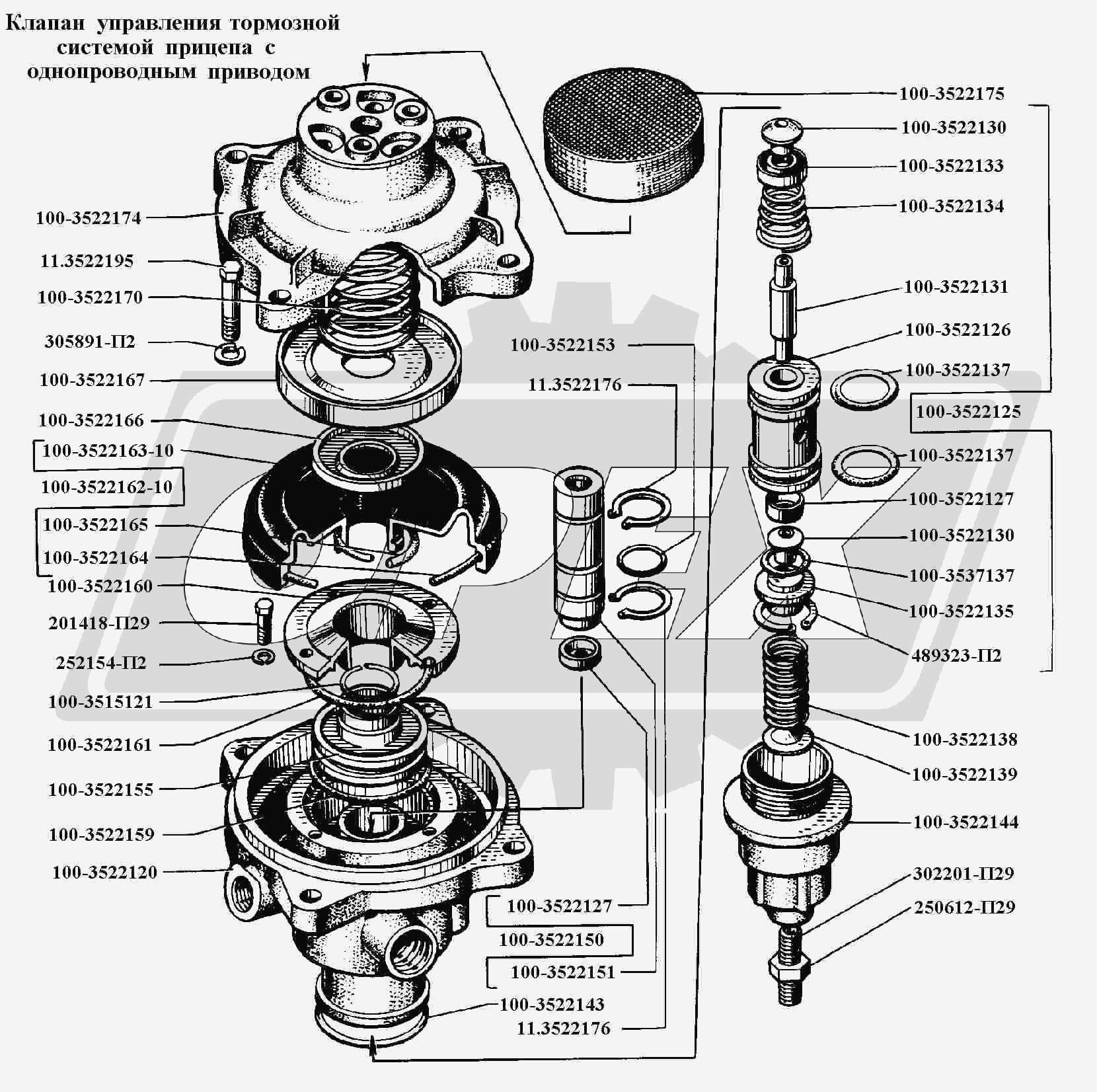 Клапан управления тормозной системой прицепа с однопроводным приводом

100-3522174
11.3522195
100-3522170
305891-П2
100-3522167
100-3522166
100-3522163-10
100-3522162-10
100-3522165
100-3522164
100-3522160
201418-П29
252154-П2
100-3515121
100-3522161
100-3522155
100-3522159
100-3522120

100-3522153
11.3522176
100-3522127
100-3522150
100-3522151
100-3522143
11.3522176

100-3522175
100-3522130
100-3522133
100-3522134
100-3522131
100-3522126
100-3522137
100-3522125
100-3522137
100-3522127
100-3522130
100-3537137
100-3522135
489323-П2
100-3522138
100-3522139
100-3522144
302201-П29
250612-П29