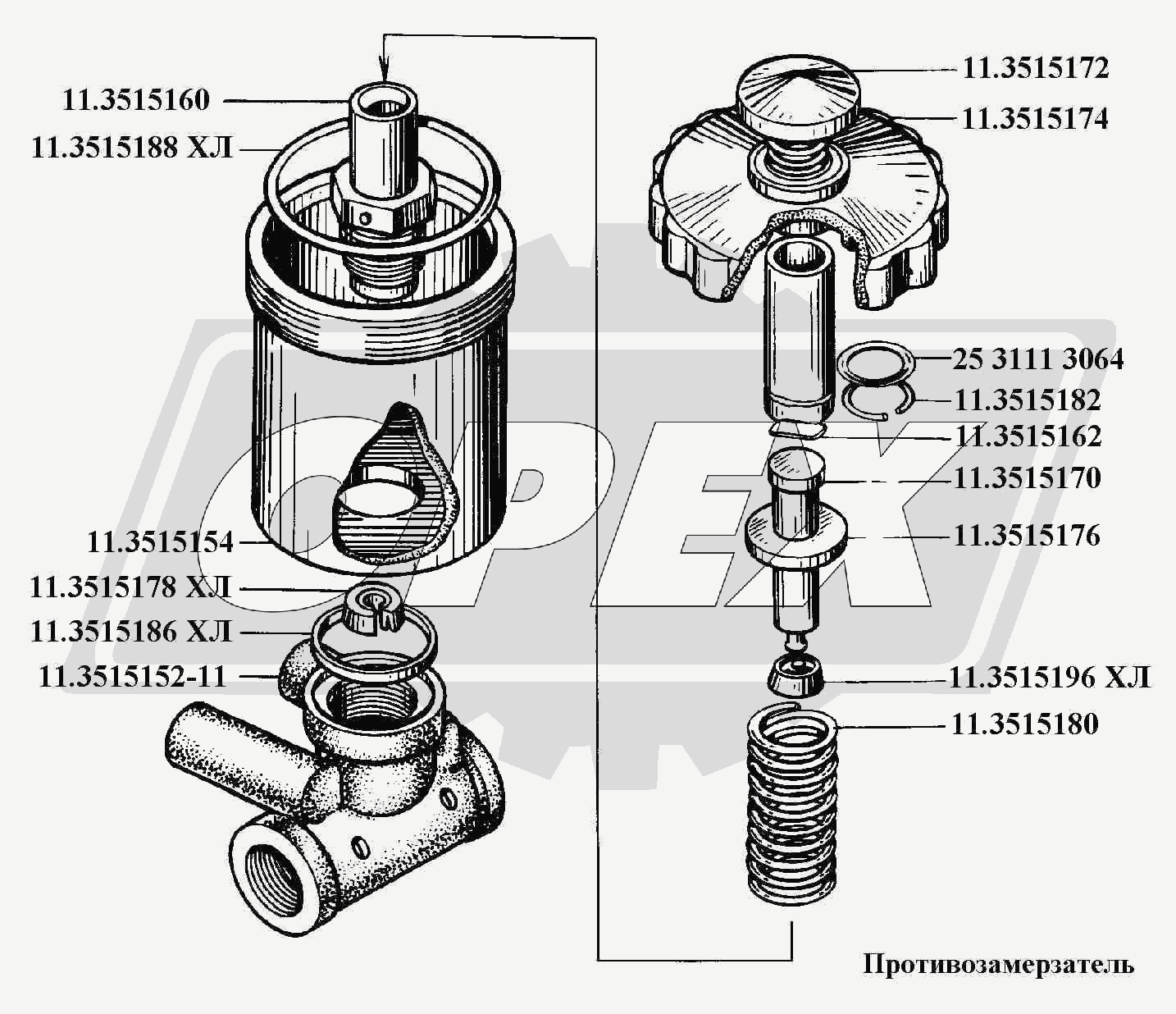 11.3515160
11.3515188 ХЛ
11.3515154
11.3515178 ХЛ
11.3515186 ХЛ
11.3515152-11
11.3515172
11.3515174
25 3111 3064
11.3515182
11.3515162
11.3515170
11.3515176
11.3515196 ХЛ
11.3515180
ОРЕХ
Противозамерзатель