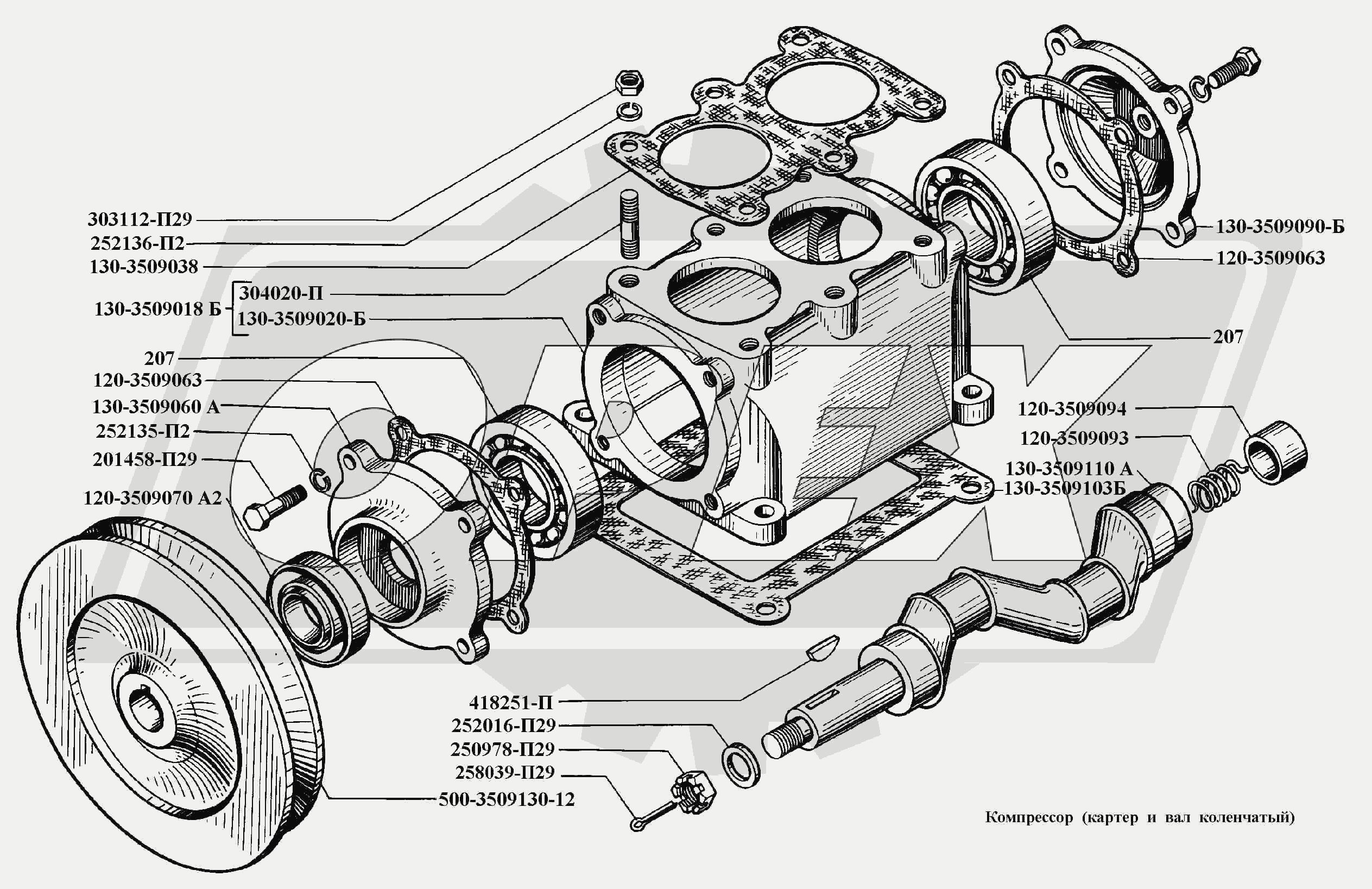 303112-П29
252136-П2
130-3509038
130-3509018 Б
304020-П
130-3509020-Б
207
120-3509063
130-3509060 А
252135-П2
201458-П29
120-3509070 А2
130-3509090-Б
120-3509063
207
120-3509094
120-3509093
130-3509110 А
130-3509103Б
418251-П
252016-П29
250978-П29
258039-П29
500-3509130-12
Компрессор (картер и вал коленчатый)