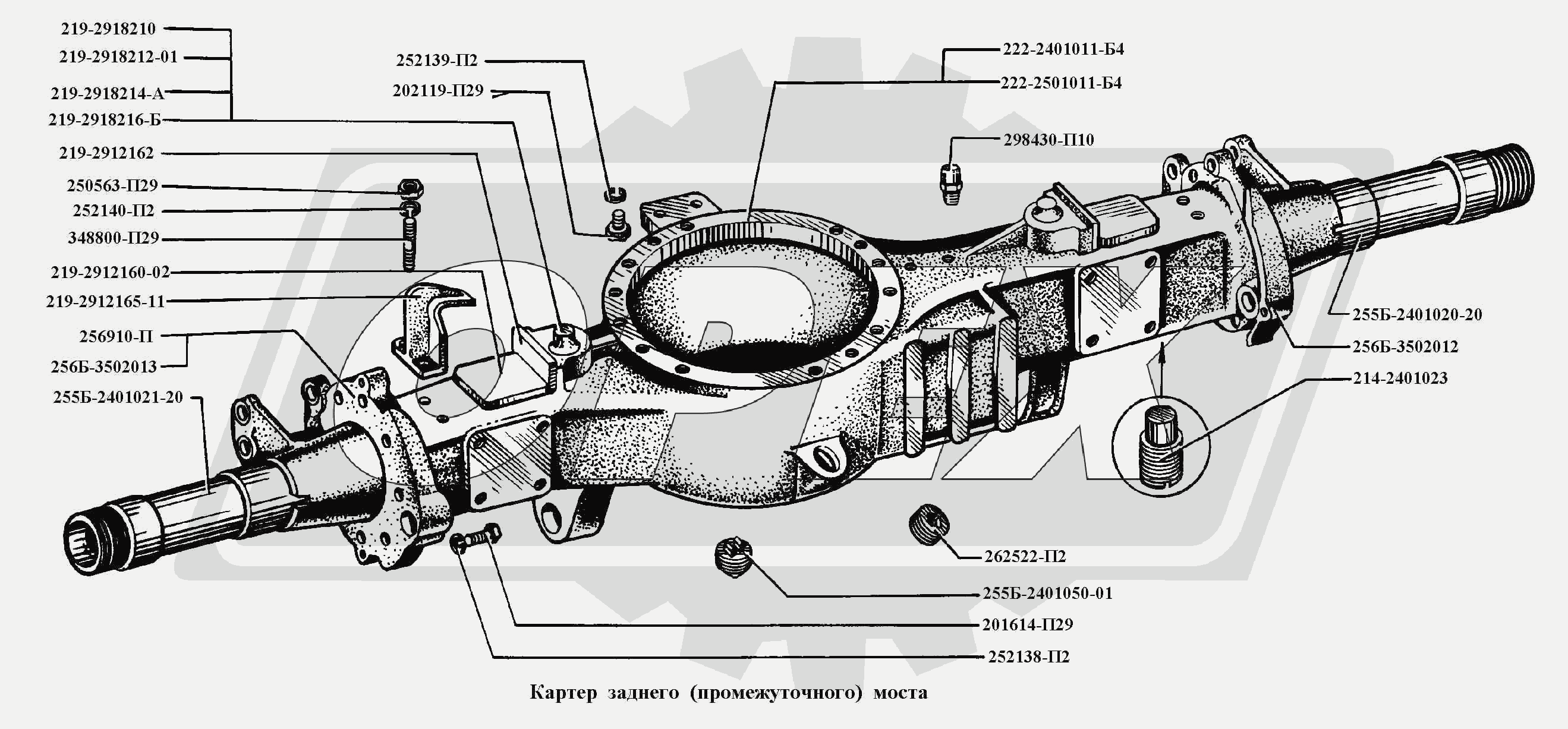 219-2918210
219-2918212-01
219-2918214-А
219-2918216-Б
219-2912162
250563-П29
252140-П2
348800-П29
219-2912160-02
219-2912165-11
256910-П
256Б-3502013
255Б-2401021-20
252139-П2
202119-П29
222-2401011-Б4
222-2501011-Б4
298430-П10
255Б-2401020-20
256Б-3502012
214-2401023
262522-П2
255Б-2401050-01
201614-П29
252138-П2

Картер заднего (промежуточного) моста