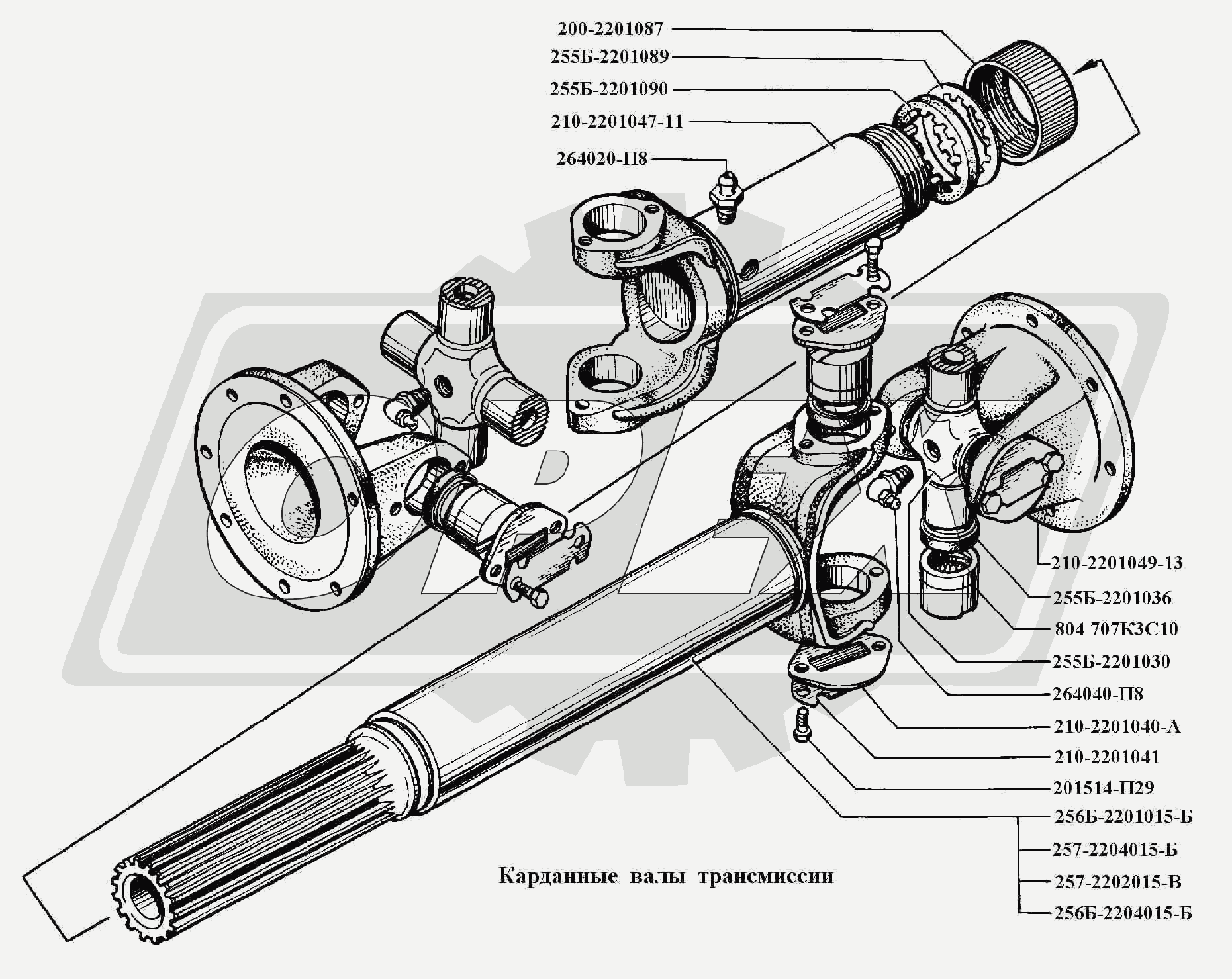 200-2201087
255Б-2201089
255Б-2201090
210-2201047-11
264020-П8
210-2201049-13
255Б-2201036
804 707К3С10
255Б-2201030
264040-П8
210-2201040-А
210-2201041
201514-П29
256Б-2201015-Б
257-2204015-Б
257-2202015-В
256Б-2204015-Б

Карданные валы трансмиссии