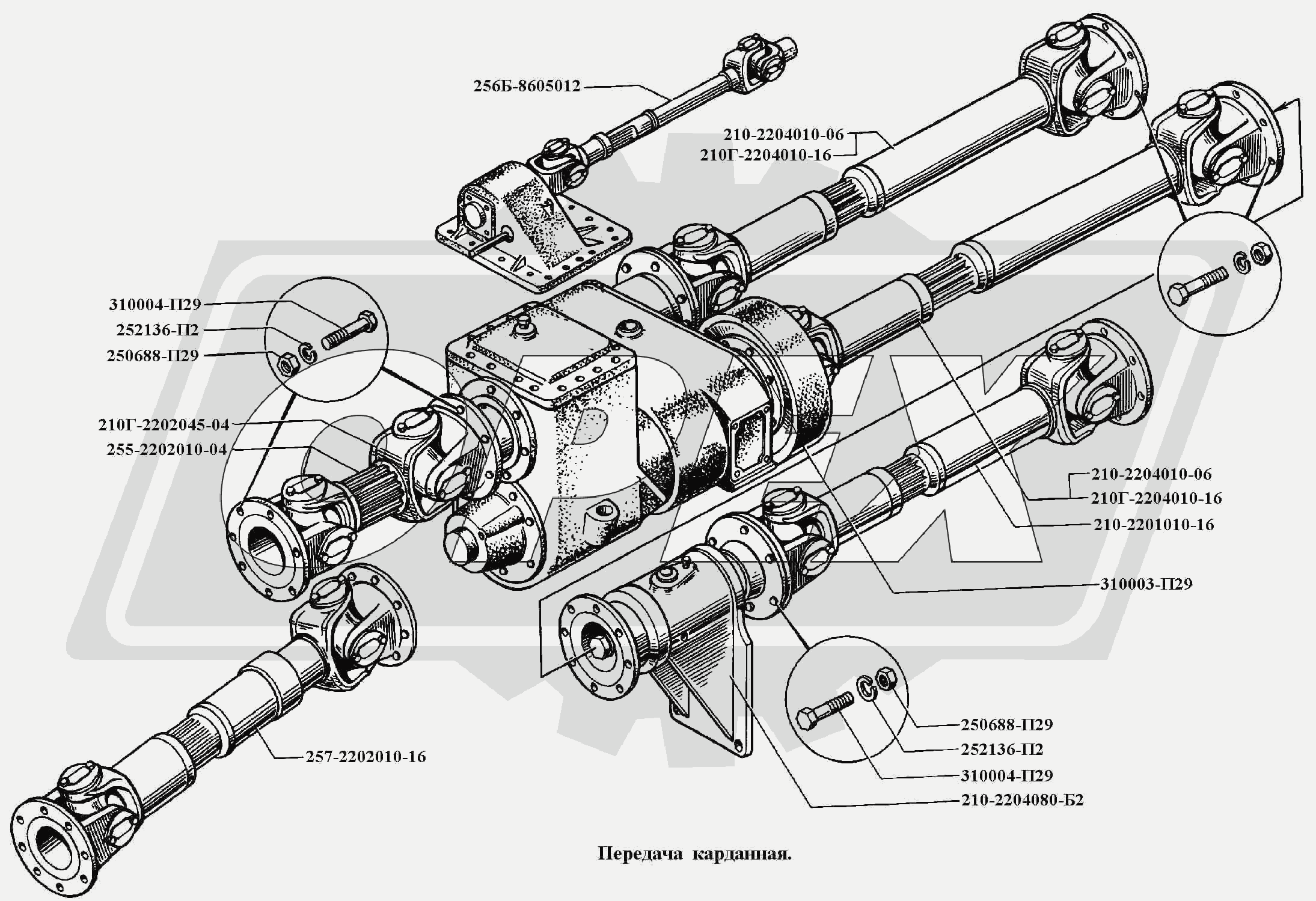 256Б-8605012

210-2204010-06
210Г-2204010-16

310004-П29
252136-П2
250688-П29

210Г-2202045-04
255-2202010-04

210-2204010-06
210Г-2204010-16
210-2201010-16

310003-П29

250688-П29
252136-П2
310004-П29
210-2204080-Б2

257-2202010-16

Передача карданная.