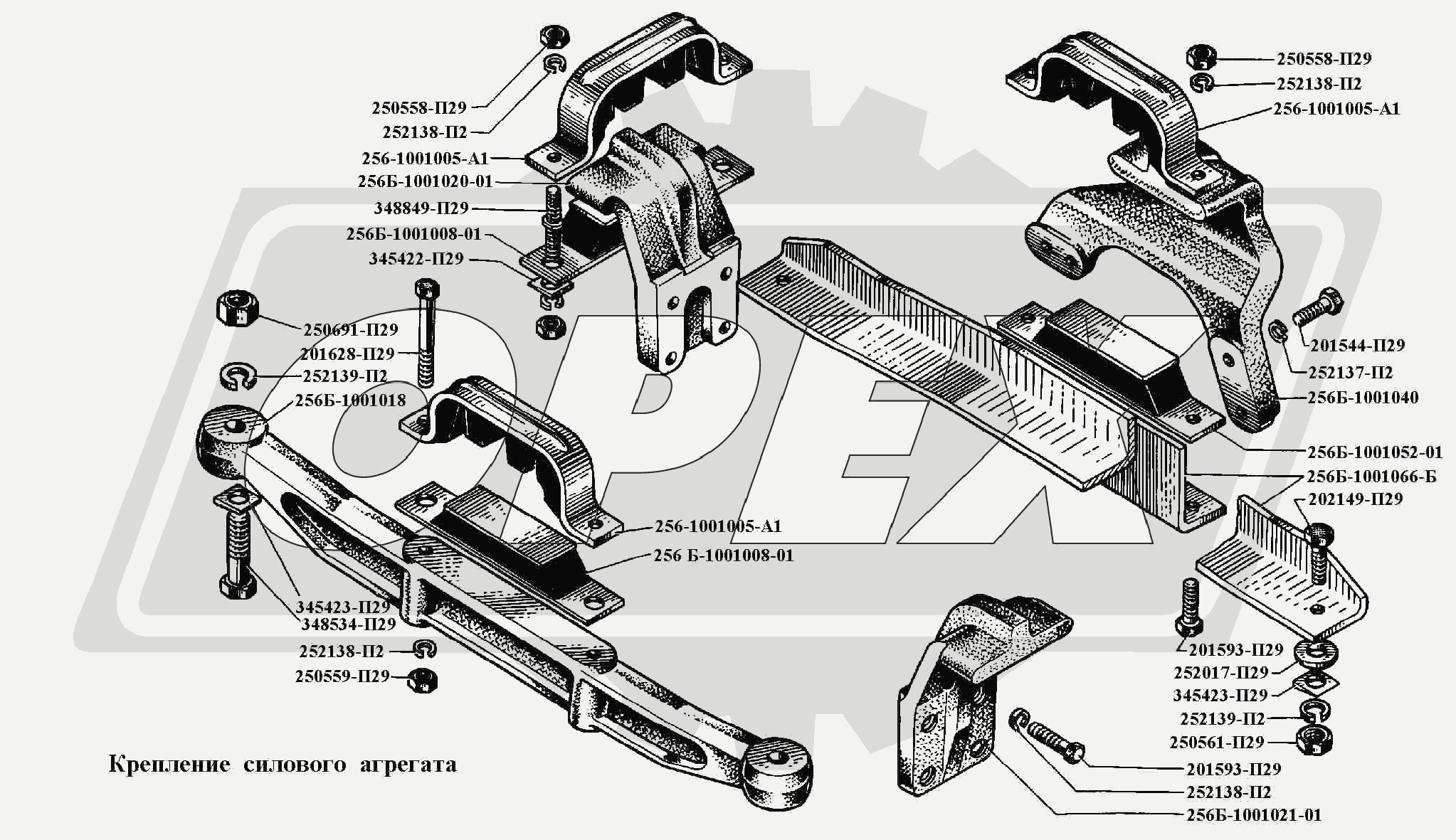 250558-П29
252138-П2
256-1001005-А1
256Б-1001020-01
348849-П29
256Б-1001008-01
345422-П29
250691-П29
201628-П29
252139-П2
256Б-1001018
256-1001005-А1
256 Б-1001008-01
345423-П29
348534-П29
252138-П2
250559-П29
250558-П29
252138-П2
256-1001005-А1
201544-П29
252137-П2
256Б-1001040
256Б-1001052-01
256Б-1001066-Б
202149-П29
201593-П29
252017-П29
345423-П29
252139-П2
250561-П29
201593-П29
252138-П2
256Б-1001021-01
OPEX

Крепление силового агрегата