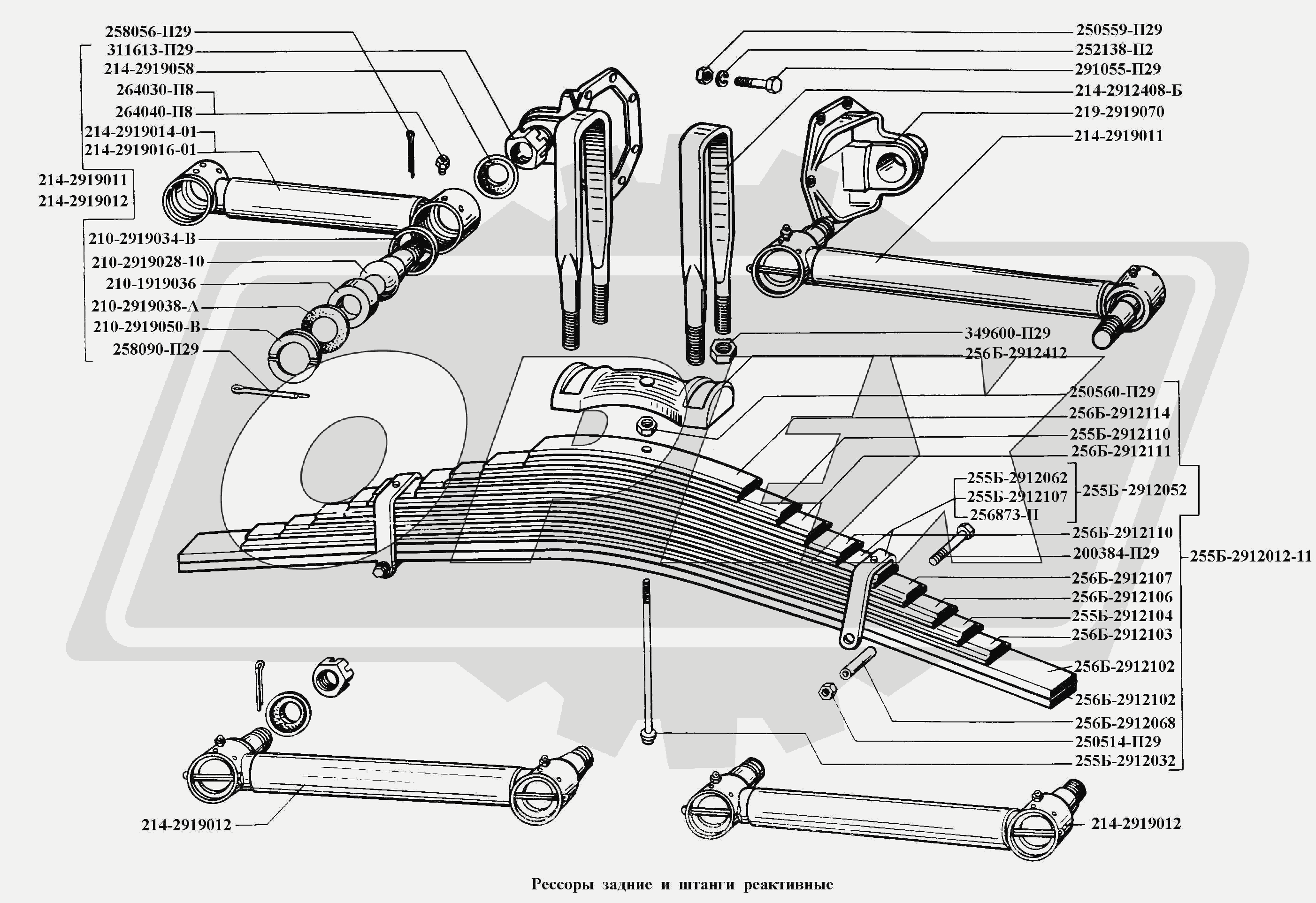 258056-П29
311613-П29
214-2919058
264030-П8
264040-П8
214-2919014-01
214-2919016-01
214-2919011
214-2919012
210-2919034-В
210-2919028-10
210-1919036
210-2919038-А
210-2919050-В
258090-П29

250559-П29
252138-П2
291055-П29
214-2912408-Б
219-2919070
214-2919011

349600-П29
256Б-2912412
250560-П29
256Б-2912114
255Б-2912110
256Б-2912111
255Б-2912062
255Б-2912107
256873-П
255Б-2912052
256Б-2912110
200384-П29
255Б-2912012-11
256Б-2912107
256Б-2912106
255Б-2912104
256Б-2912103
256Б-2912102
256Б-2912102
256Б-2912068
250514-П29
255Б-2912032

214-2919012
214-2919012

Рессоры задние и штанги реактивные