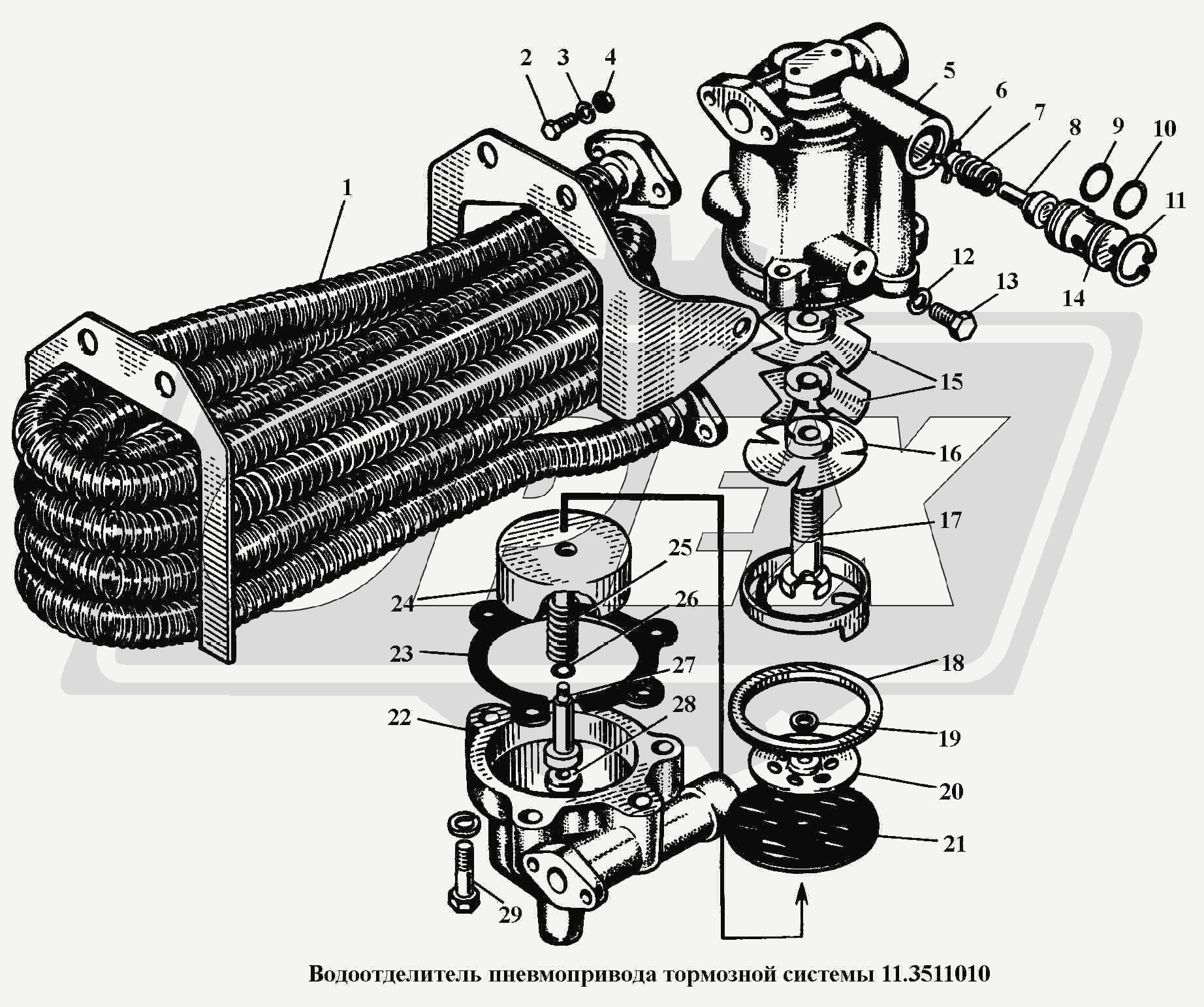 2 3 4
5
6
7
8
9
10
11
1
12
13
14
15
16
17
25
24
26
23
27
18
22
28
19
20
21
29

Водоотделитель пневмопривода тормозной системы 11.3511010