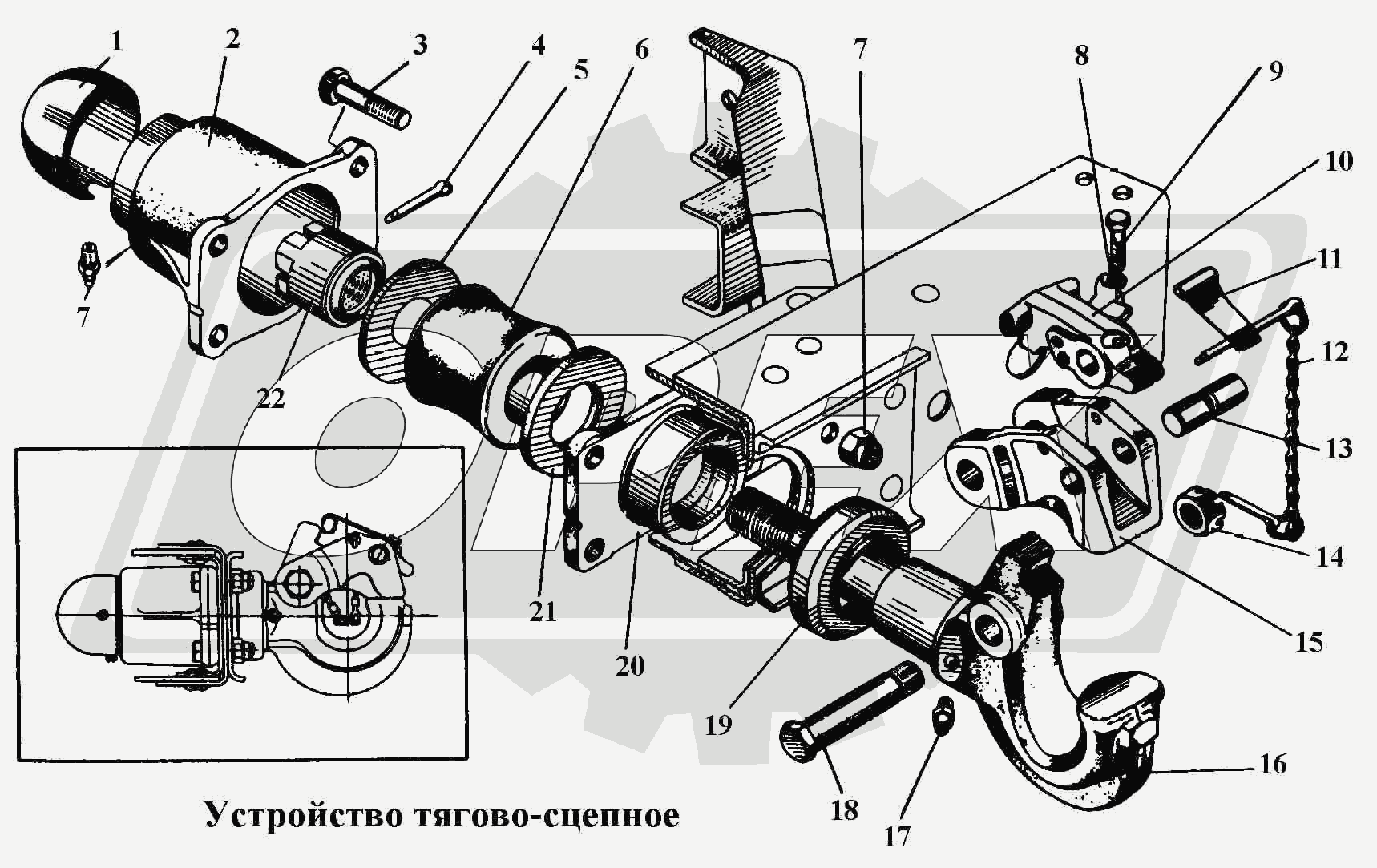 1
2
3
4
5
6
7
8
9
10
11
12
13
14
15
16
17
18
19
20
21
22
7

Устройство тягово-сцепное