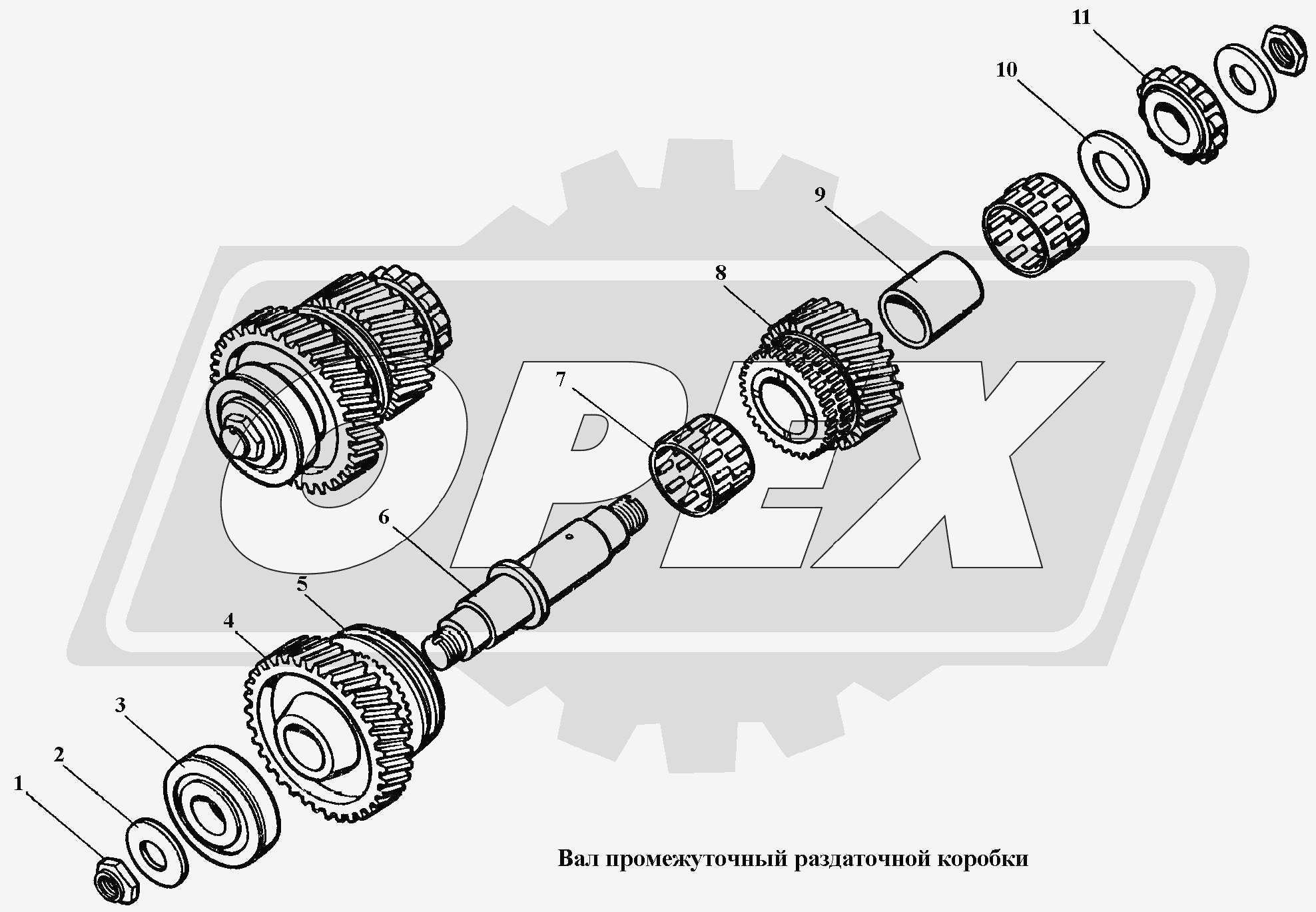 11
10
9
8
7
6
5
4
3
2
1
OPEX
Вал промежуточный раздаточной коробки