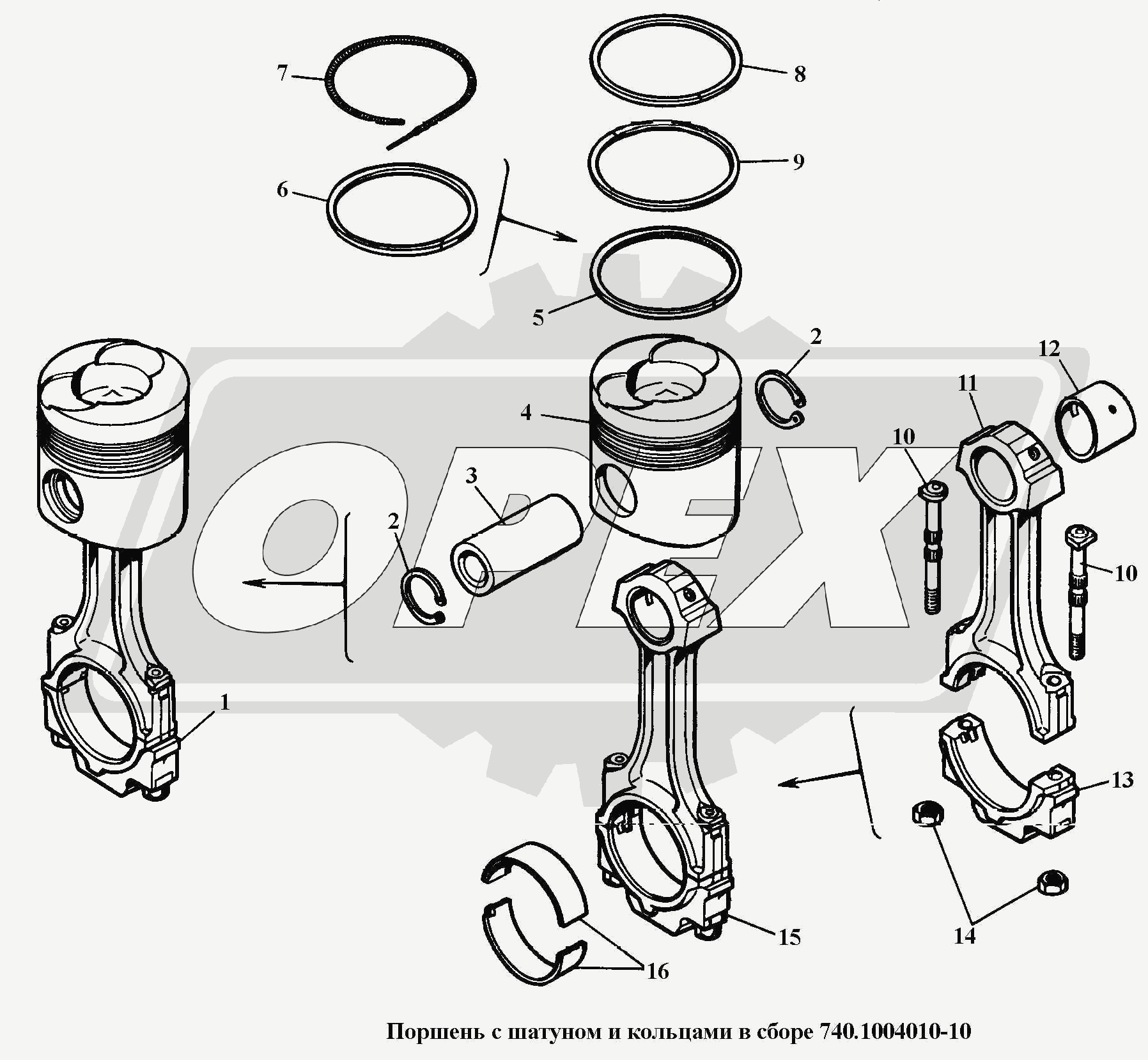 7
8
9
6
5
2
12
11
4
10
3
2
10
1
13
14
15
16
OPEX
Поршень с шатуном и кольцами в сборе 740.1004010-10