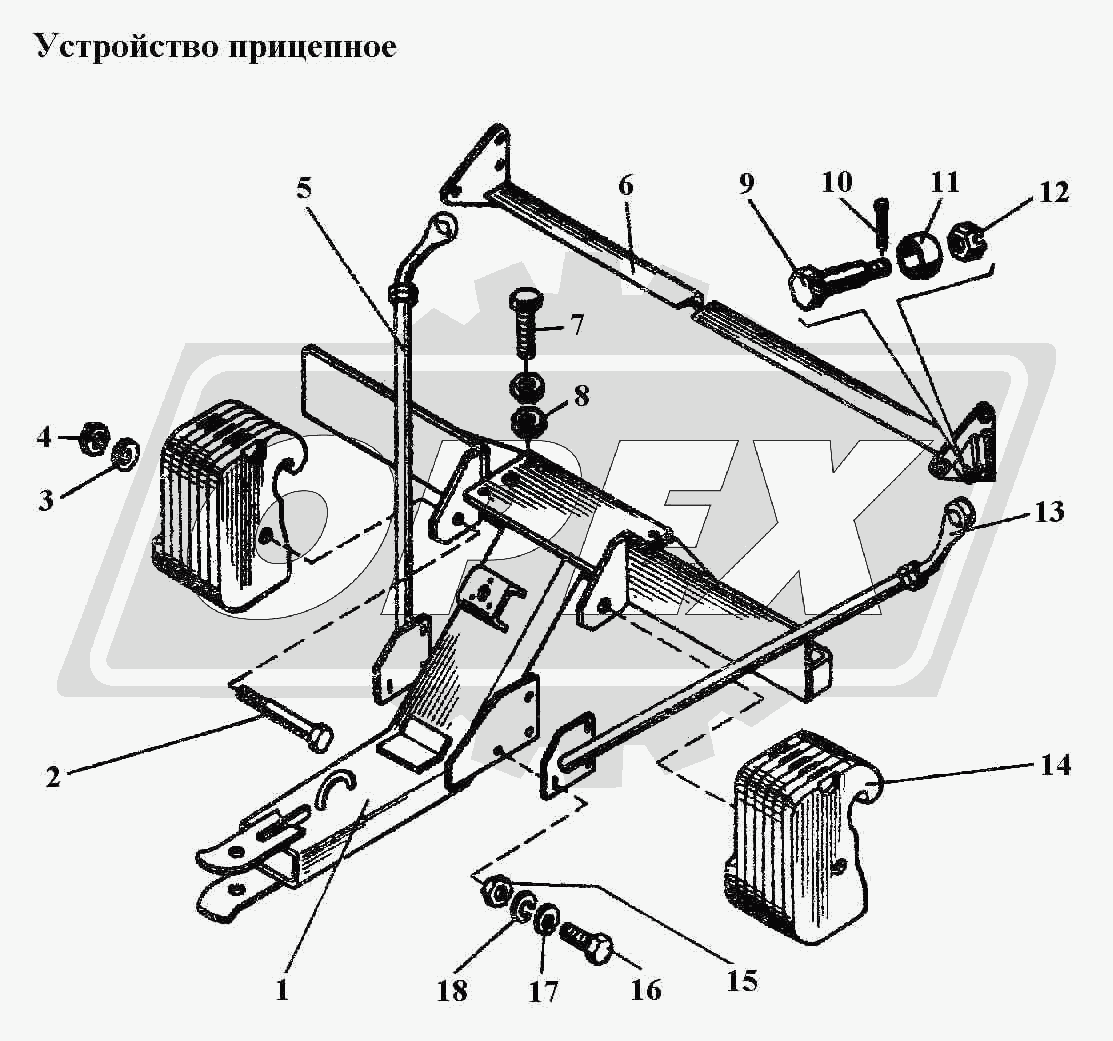 Устройство прицепное

5
6
9
10
11
12
7
8
4
3
13
2
14
1
18
17
16
15
OPEX