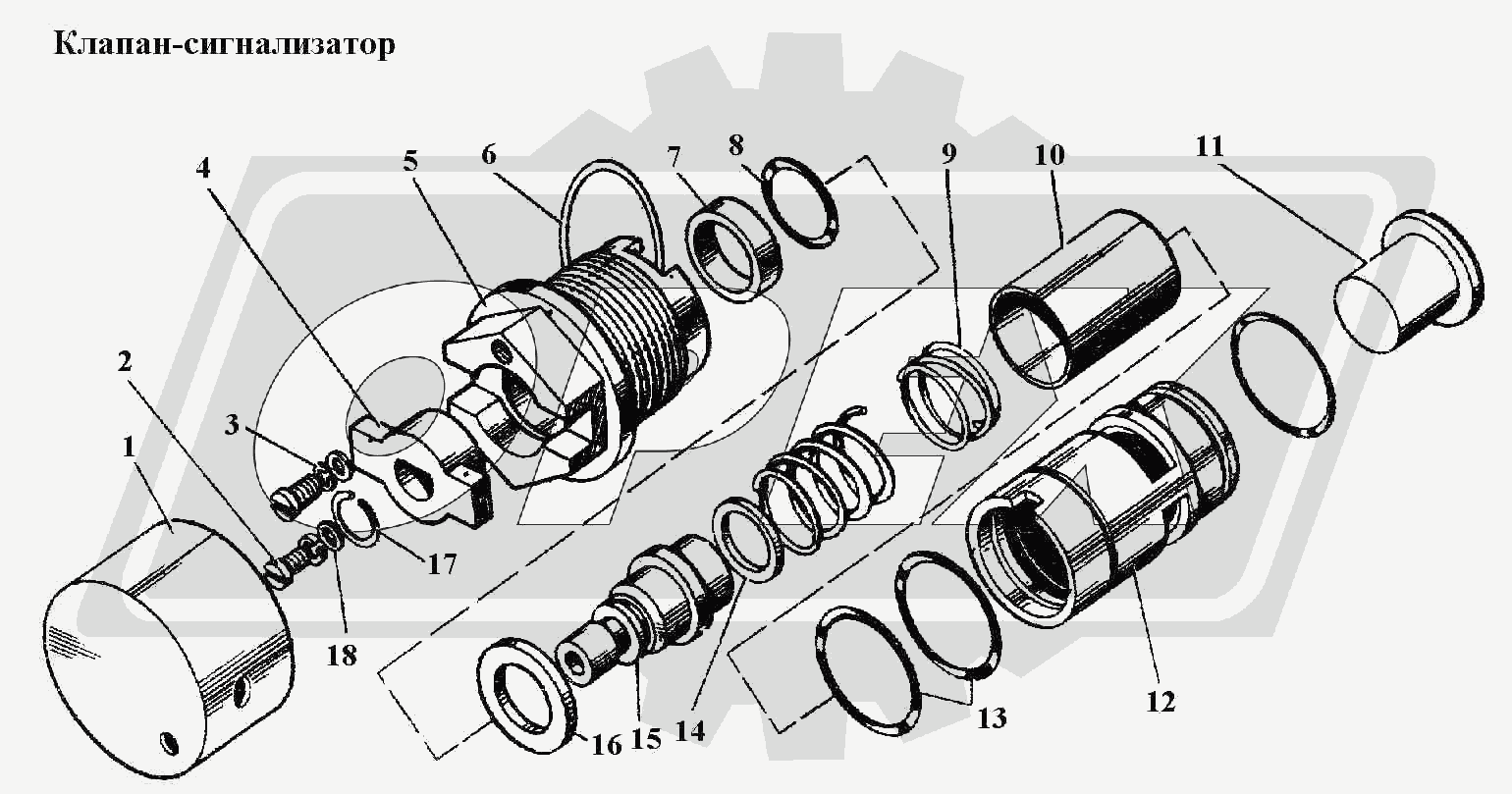 Клапан-сигнализатор

4
5
6
7
8
9
10
11
2
1
3
17
18
16
15
14
13
12