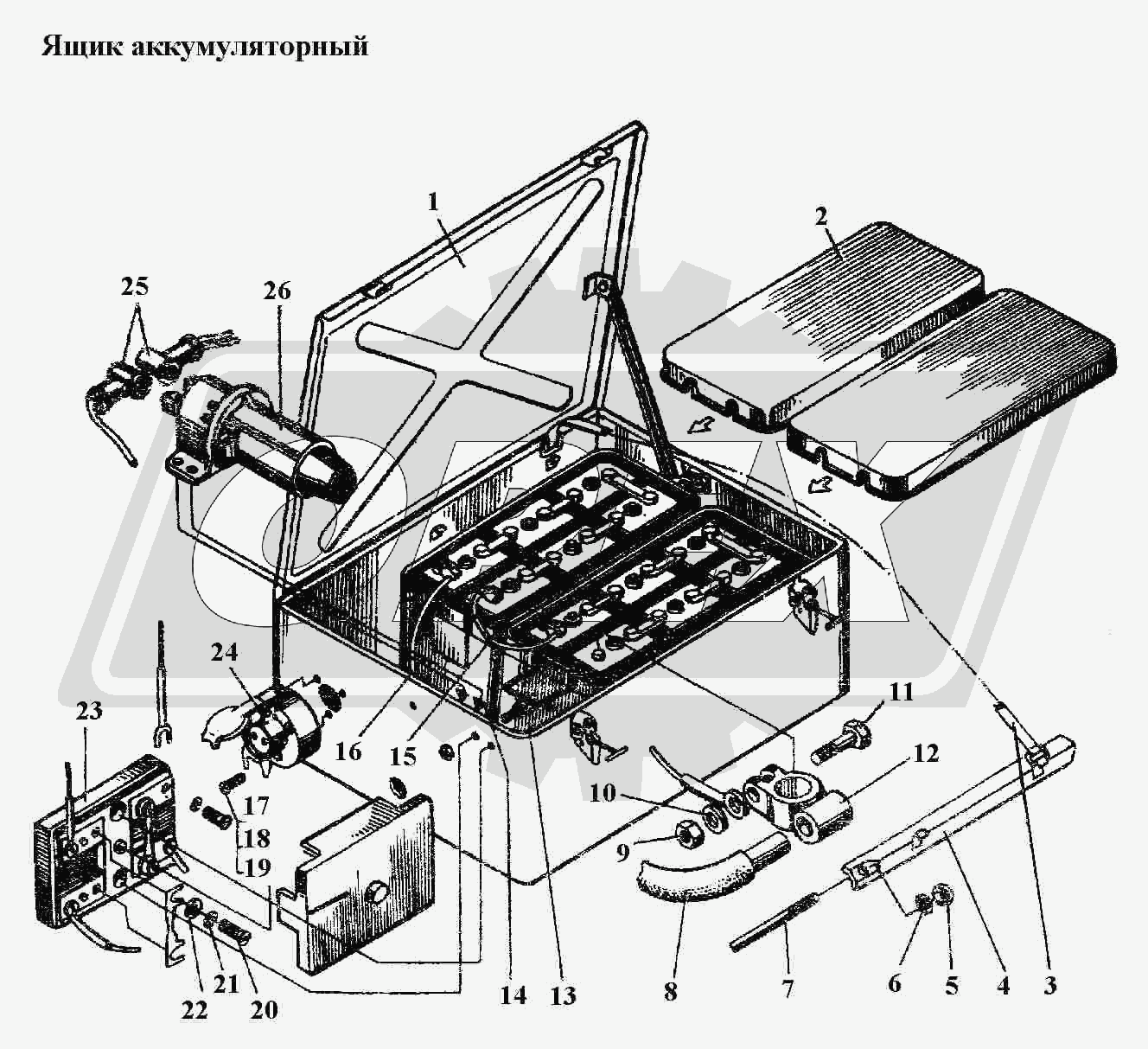 Ящик аккумуляторный

1
2
25
26
24
23
16
15
11
12
10
9
17
18
19
22
21
20
14
13
8
7
6
5
4
3