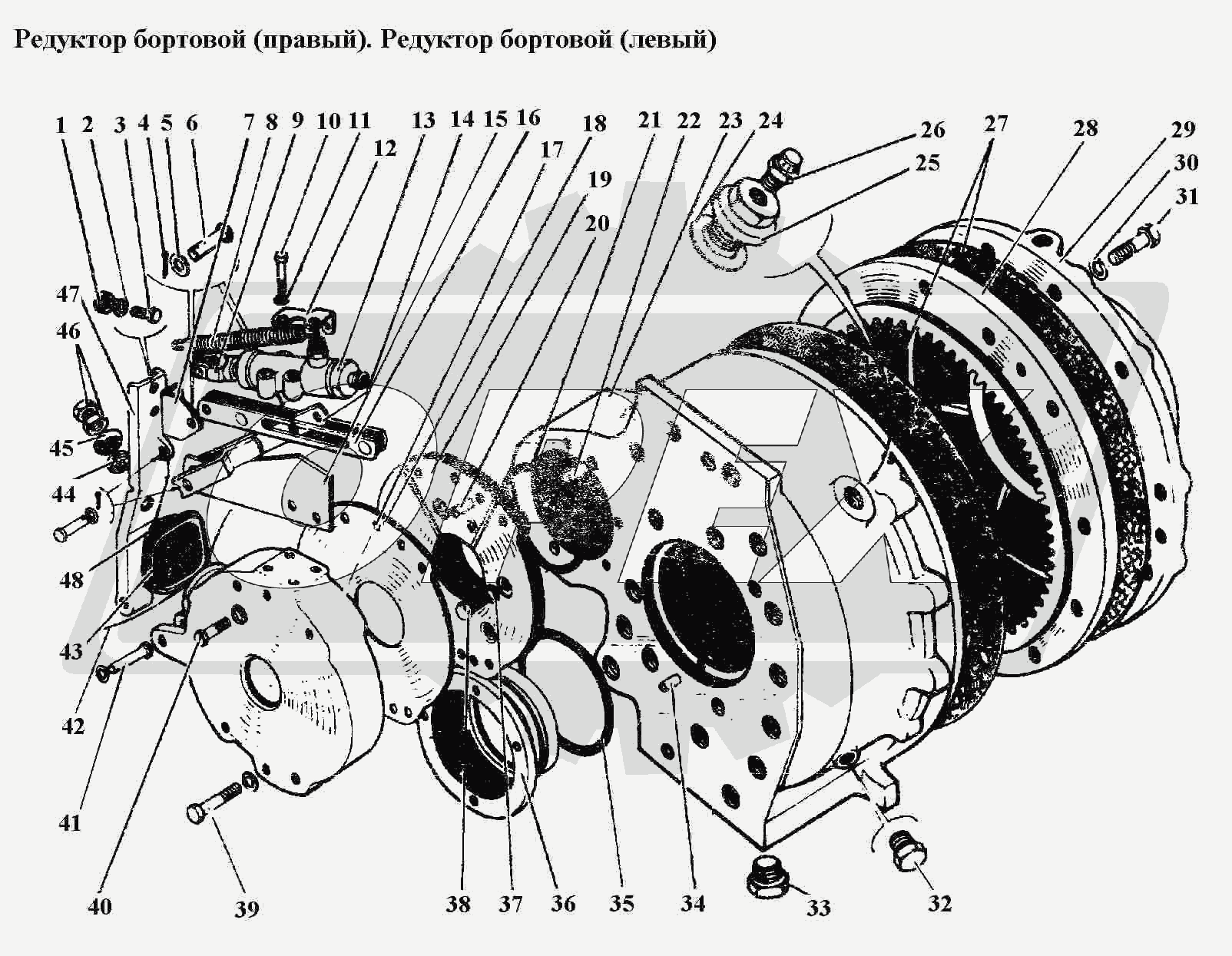 Редуктор бортовой (правый). Редуктор бортовой (левый)

1 2 3 4 5 6 7 8 9 10 11 12 13 14 15 16 17 18 19 20 21 22 23 24 26 25 27 28 29 30 31

47
46
45
44
48
43
42
41
40
39
38
37
36
35
34
33
32