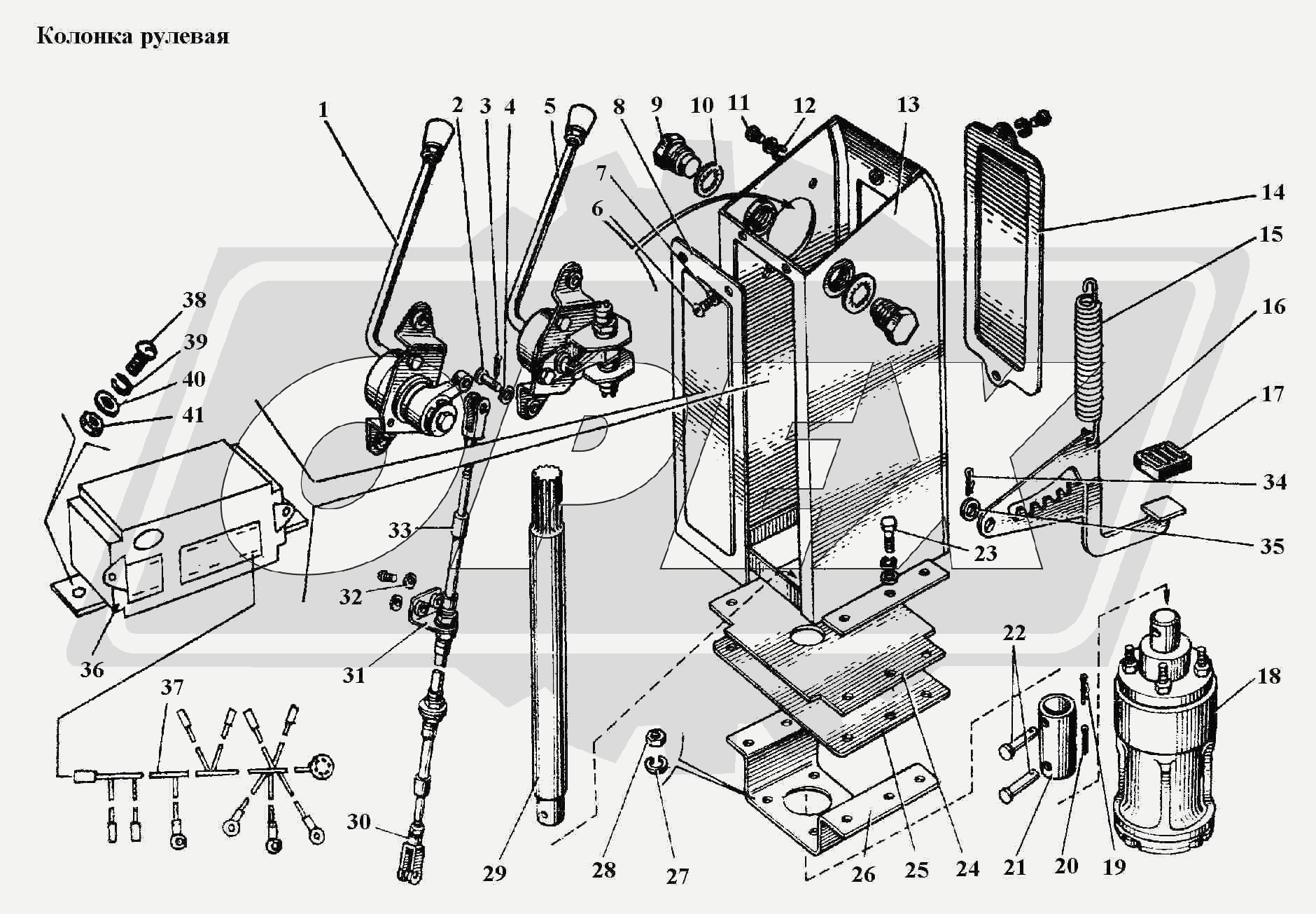 Колонка рулевая

1
2
3
4
5
6
7
8
9
10
11
12
13
14
15
16
17
18
19
20
21
22
23
24
25
26
27
28
29
30
31
32
33
34
35
36
37
38
39
40
41