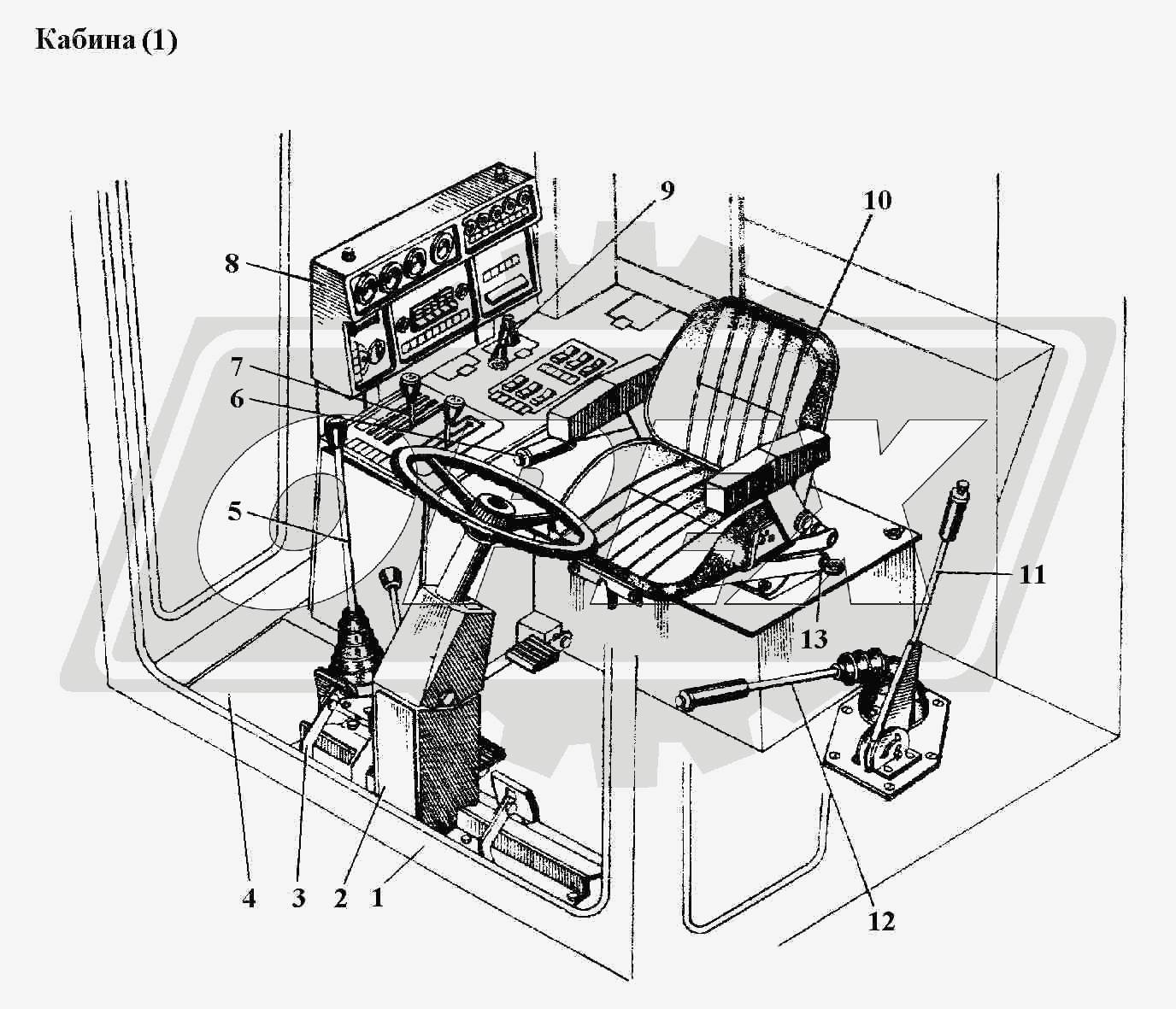 Кабина (1)

9
10
8
7
6
5
11
13
4
3
2
1
12