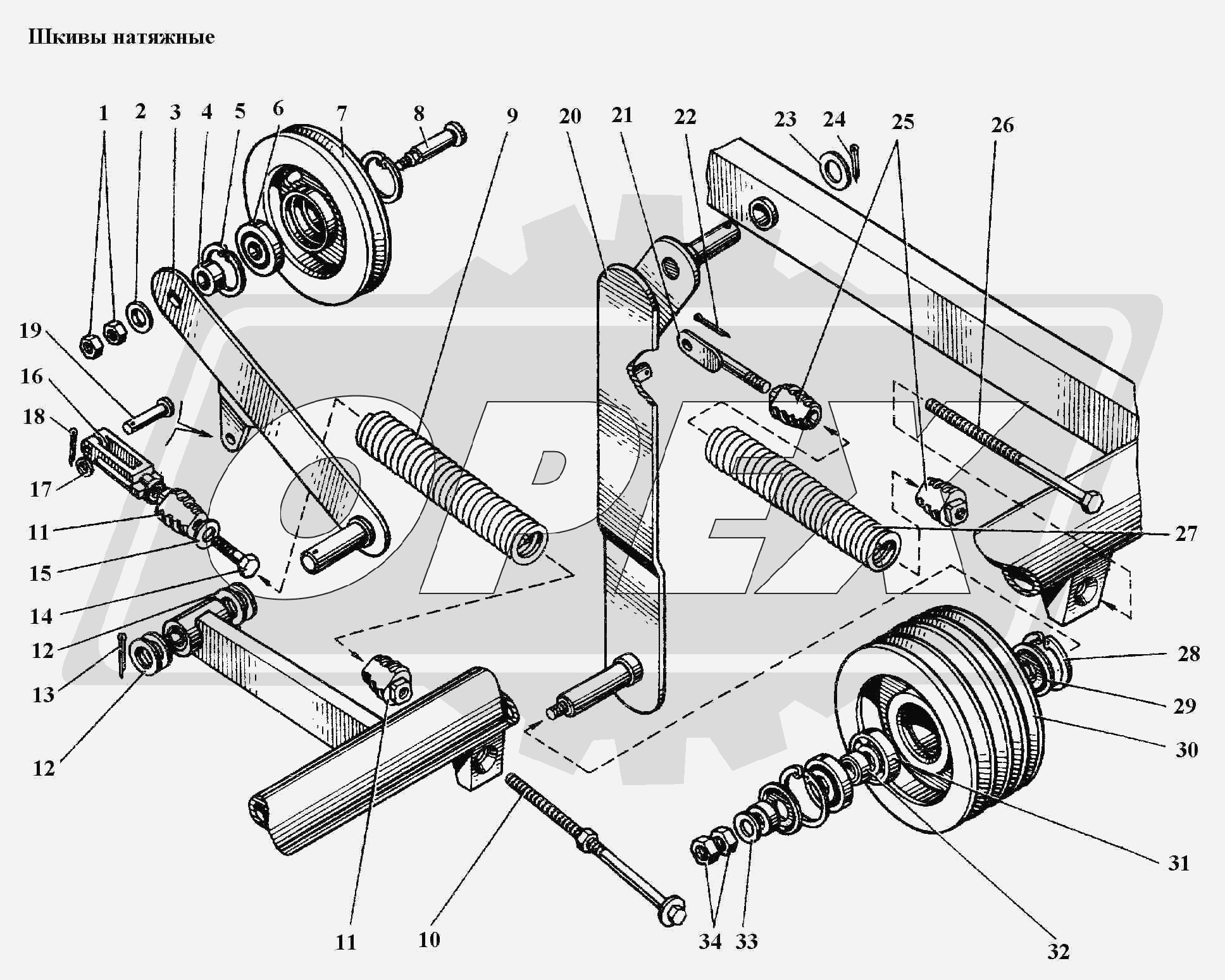 Шкивы натяжные

1 2 3 4 5 6 7 8 9 20 21 22 23 24 25 26

19
16
18
17
11
15
14
12
13
12

27
28
29
30
31

11 10 34 33 32

OREX