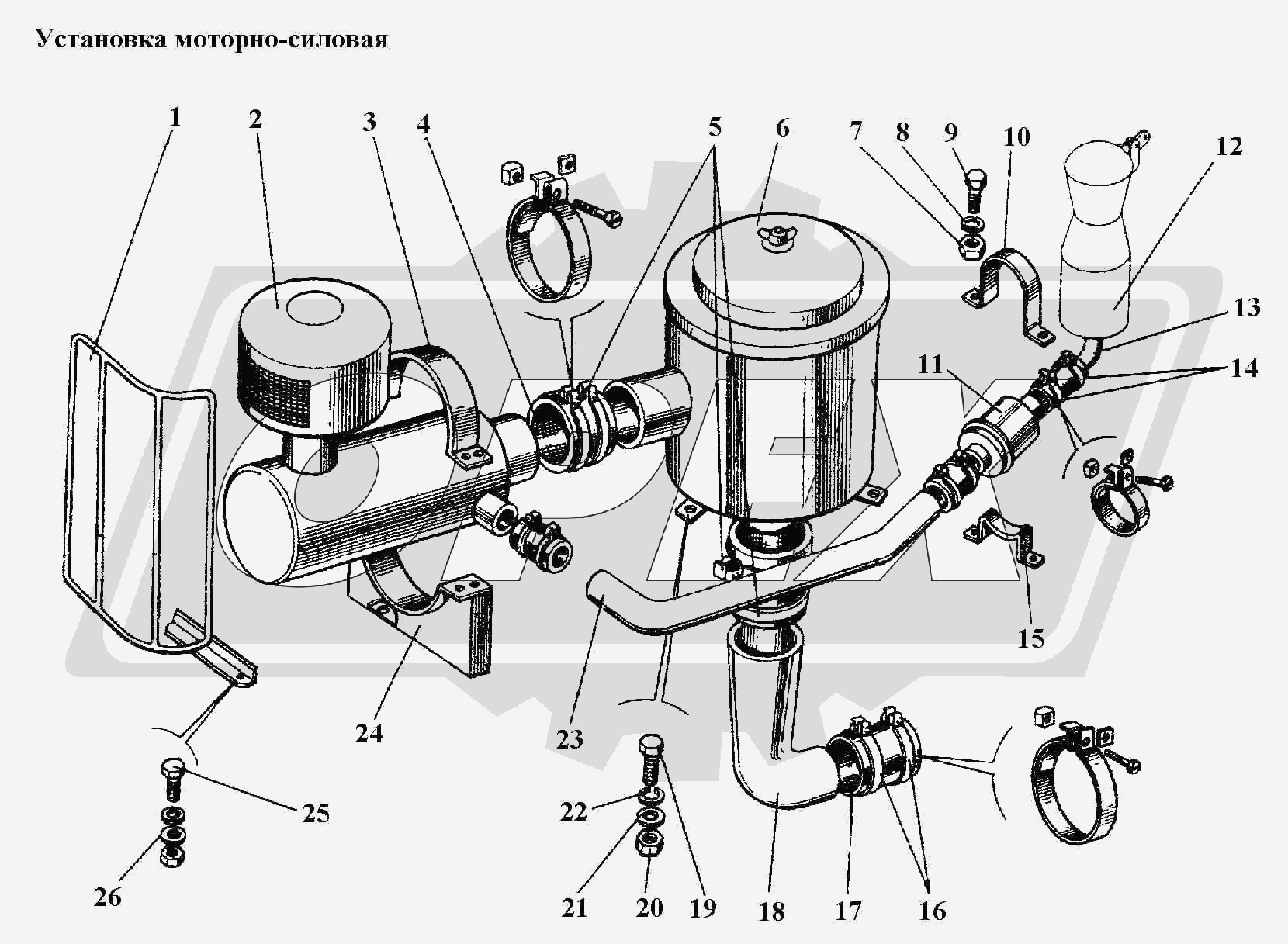 Установка моторно-силовая

1 2 3 4 5 6 7 8 9 10 12

13

11

14

15

24

23

25

26

22

21 20 19 18 17 16