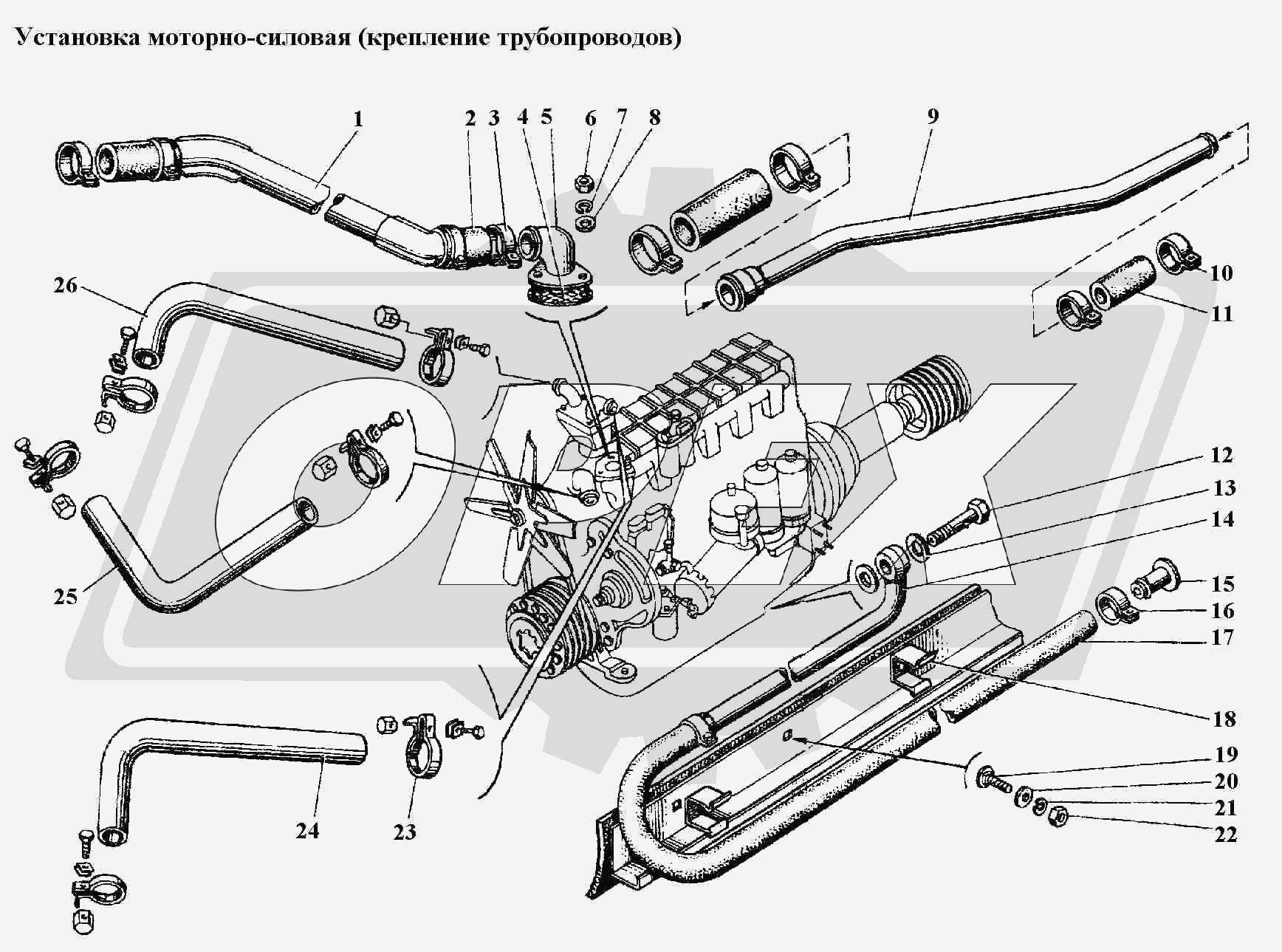 Установка моторно-силовая (крепление трубопроводов)

1
2
3
4
5
6
7
8
9
10
11
26
12
13
14
15
16
17
18
19
20
21
22
25
24
23