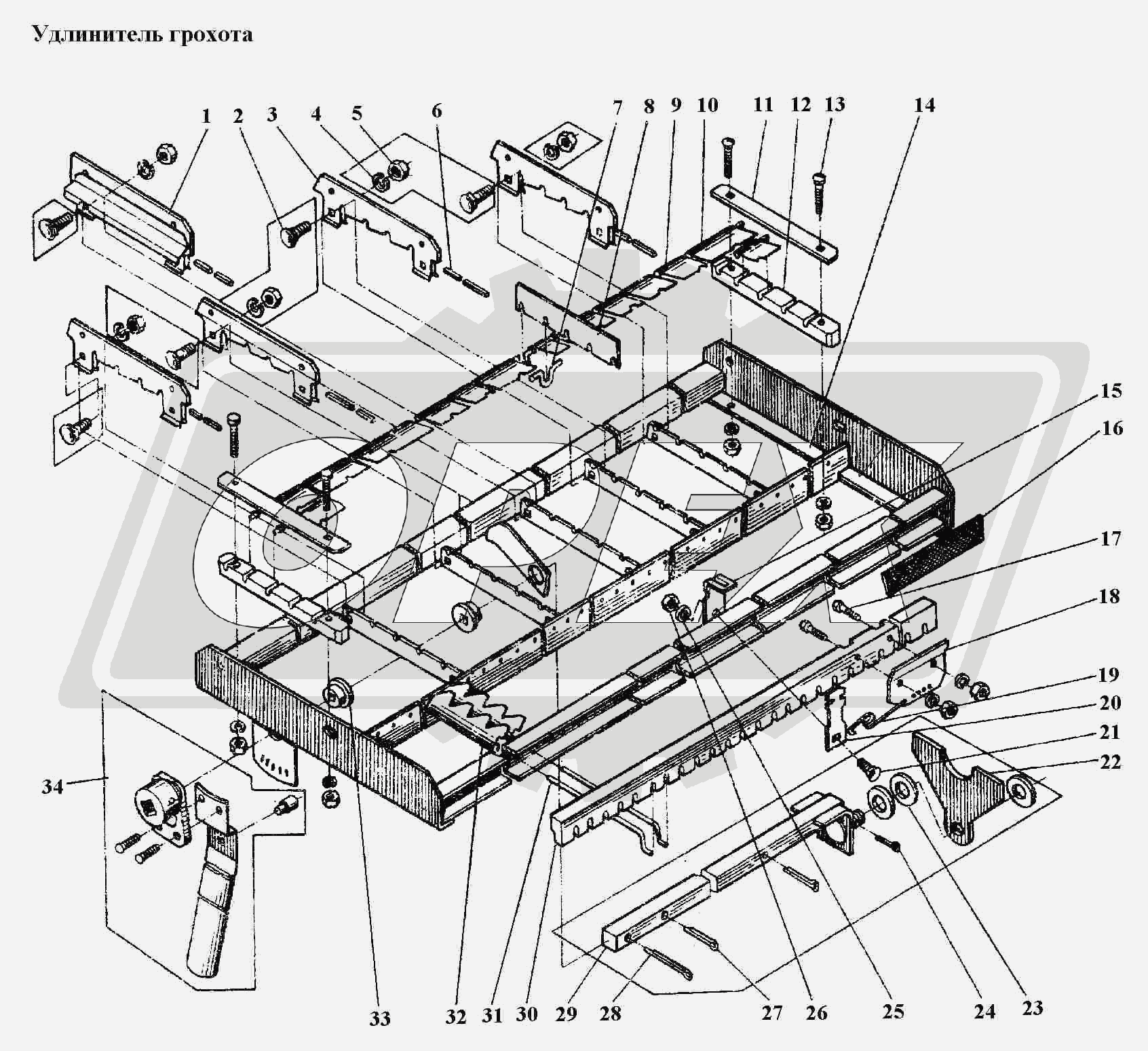 Удлинитель грохота

1 2 3 4 5 6 7 8 9 10 11 12 13 14

15
16
17
18
19
20
21
22

34

33 32 31 30 29 28 27 26 25 24 23