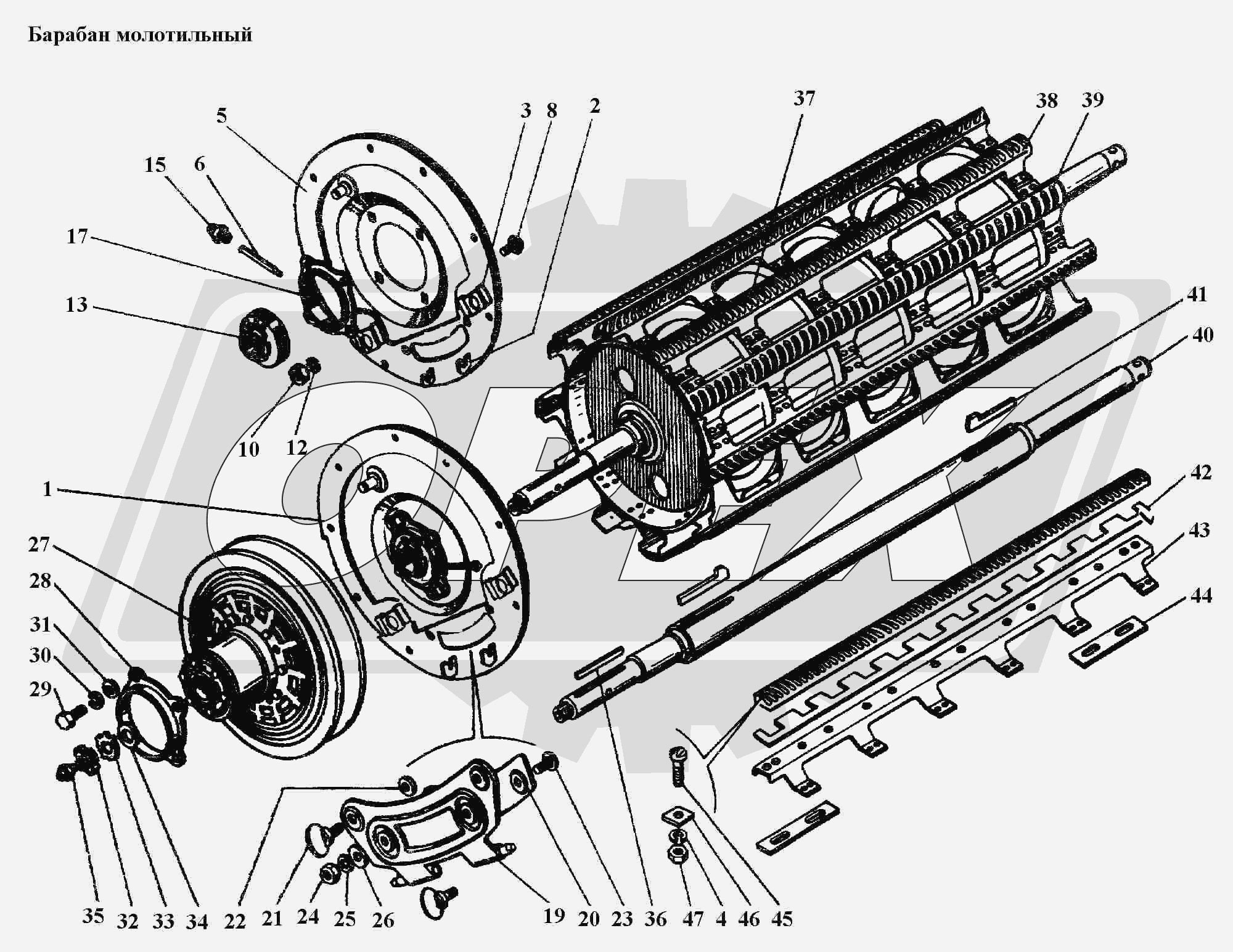 Барабан молотильный

5
3
8
2
37
38
39
15
6
17
13
41
40
10
12
1
42
43
27
28
44
31
30
29
35
32
33
34
22
21
24
25
26
19
20
23
36
47
4
46
45