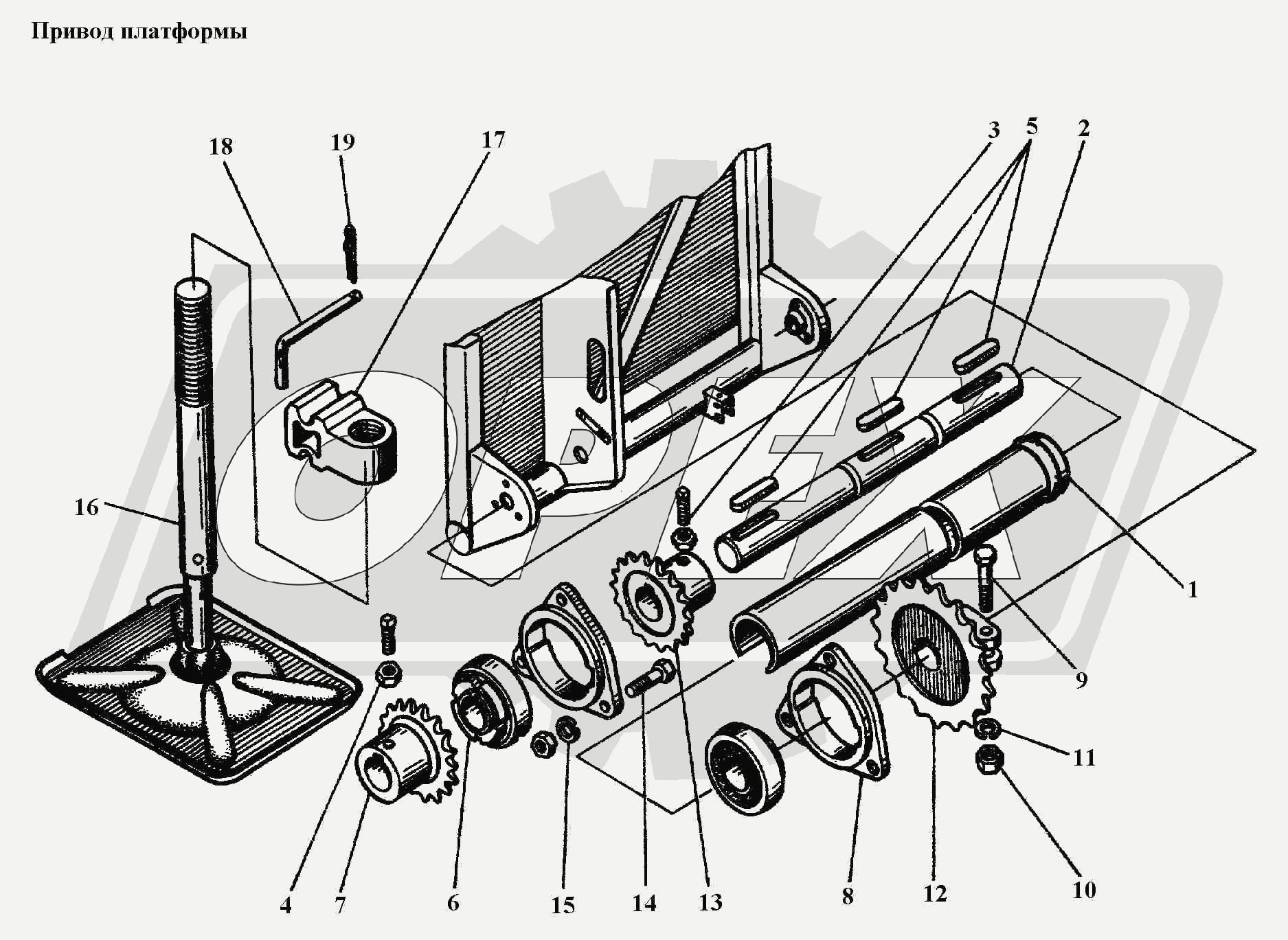 Привод платформы

18
19
17
3
5
2
16
1
9
11
10
4
7
6
15
14
13
8
12