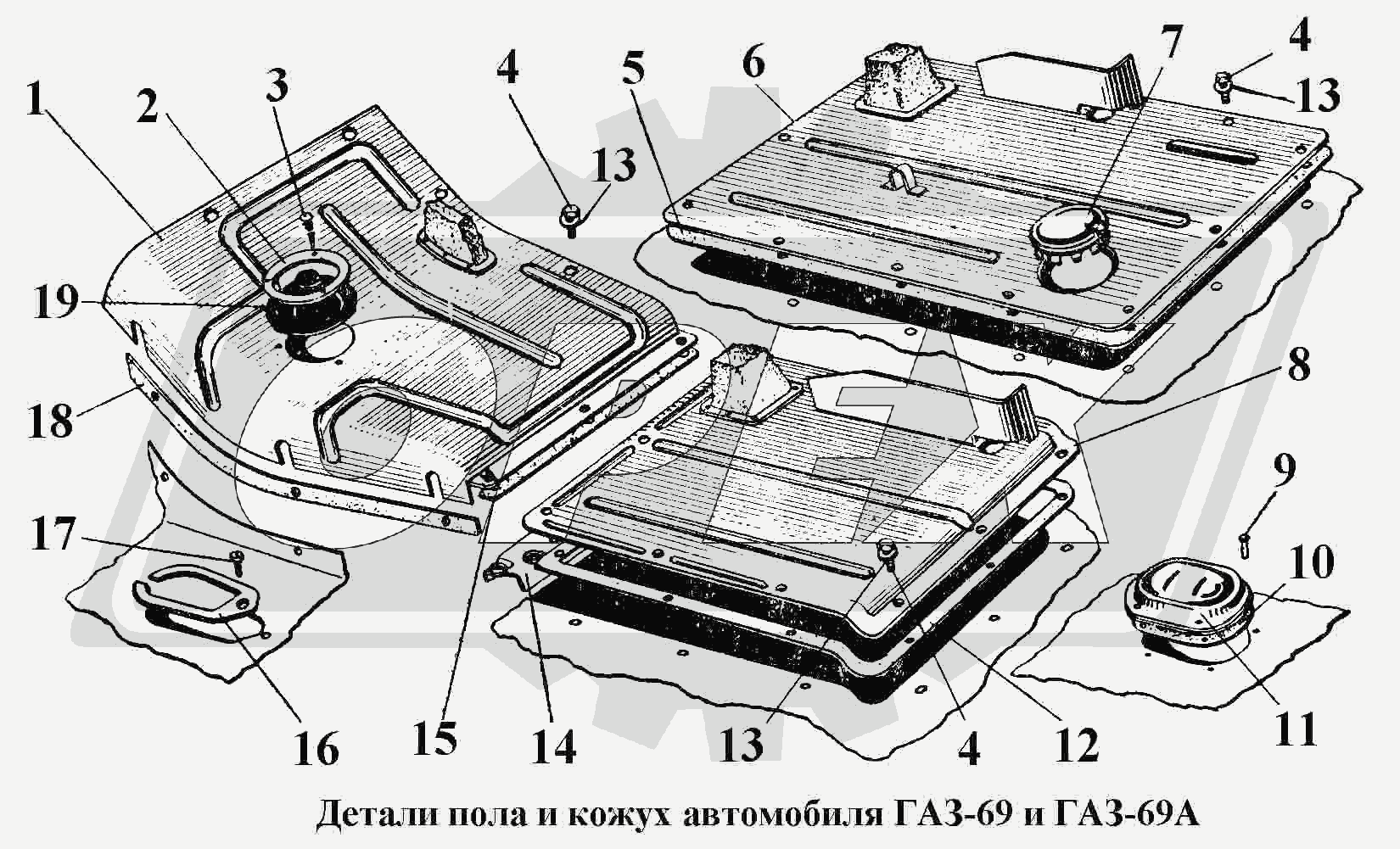 1
2
3
4
13
5
6
7
4
13
19
18
8
9
17
10
16
15
14
13
4
12
11

Детали пола и кожух автомобиля ГАЗ-69 и ГАЗ-69А