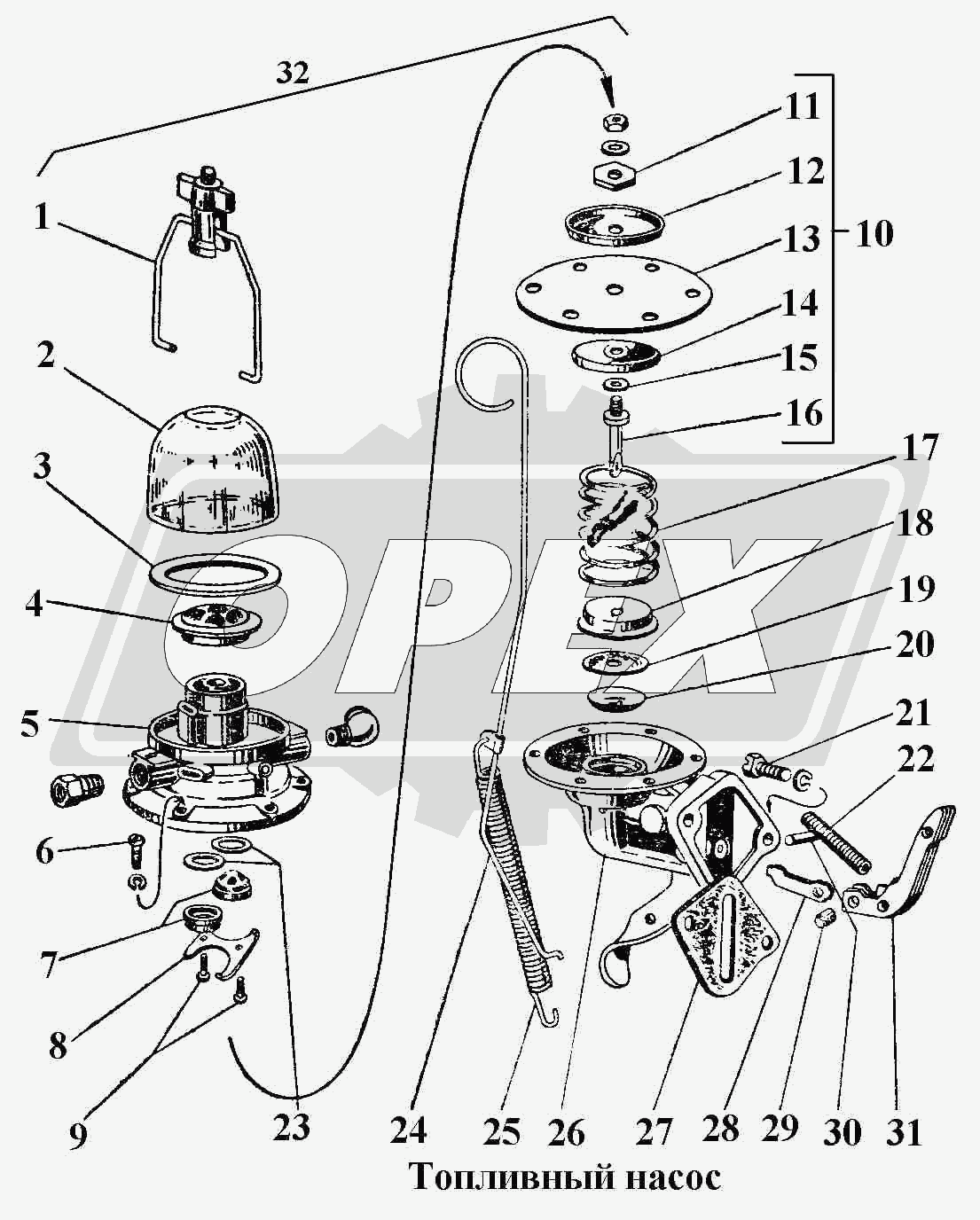 32
1
2
3
4
5
6
7
8
9
23
11
12
13
10
14
15
16
17
18
19
20
21
22
24
25
26
27
28
29
30
31
OPEX
Топливный насос