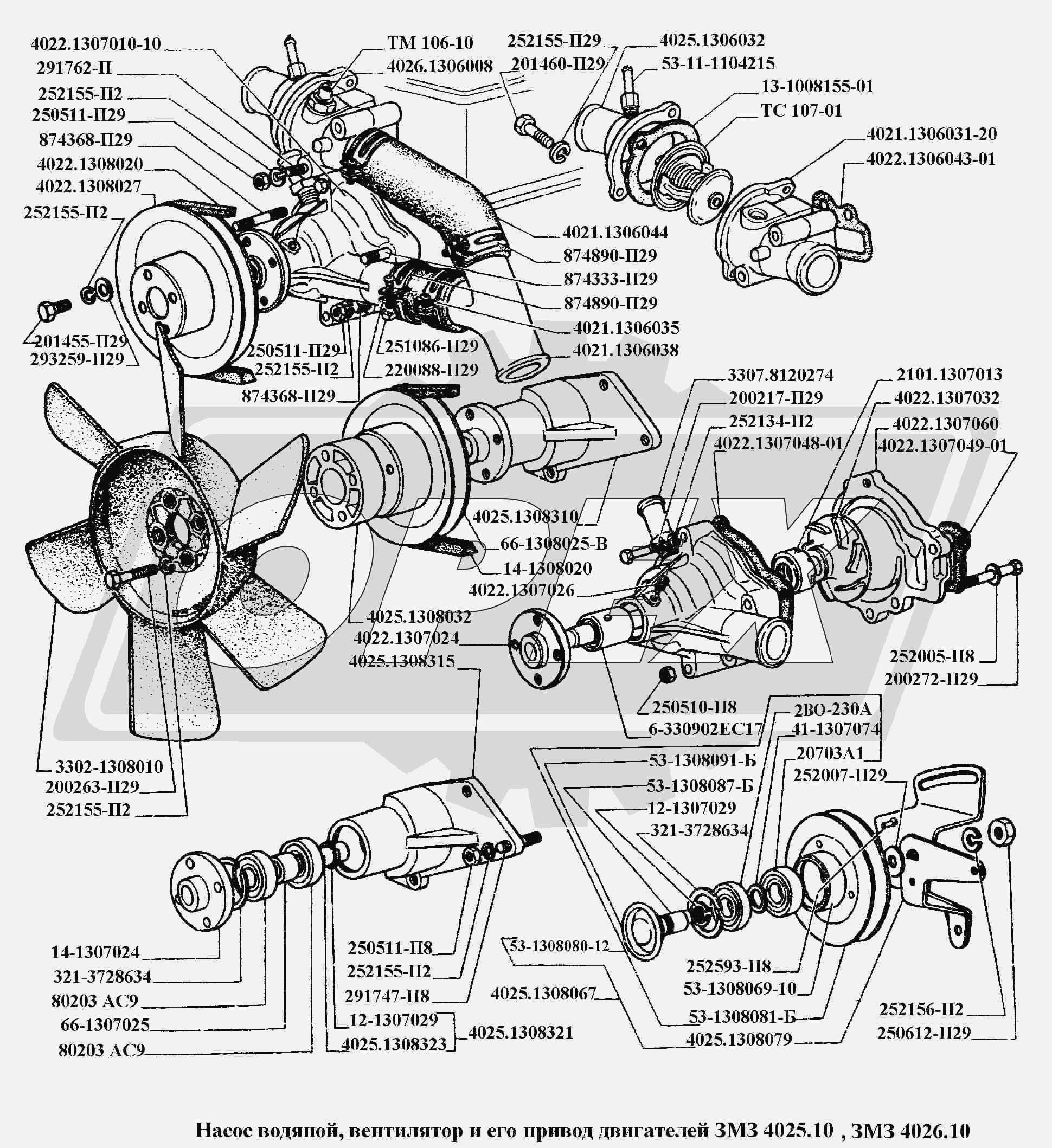 4022.1307010-10
291762-П
252155-П2
250511-П29
874368-П29
4022.1308020
4022.1308027
252155-П2
201455-П29
293259-П29
ТМ 106-10
4026.1306008
252155-П29
201460-П29
4025.1306032
53-11-1104215
13-1008155-01
ТС 107-01
4021.1306031-20
4022.1306043-01
4021.1306044
874890-П29
874333-П29
874890-П29
4021.1306035
4021.1306038
250511-П29
252155-П2
874368-П29
251086-П29
220088-П29
3307.8120274
200217-П29
252134-П2
4022.1307048-01
2101.1307013
4022.1307032
4022.1307060
4022.1307049-01
4025.1308310
66-1308025-В
14-1308020
4022.1307026
4025.1308032
4022.1307024
4025.1308315
252005-П8
200272-П29
250510-П8
6-330902ЕС17
2ВО-230А
41-1307074
20703А1
252007-П29
53-1308091-Б
53-1308087-Б
12-1307029
321-3728634
3302-1308010
200263-П29
252155-П2
14-1307024
321-3728634
80203 АС9
66-1307025
80203 АС9
250511-П8
252155-П2
291747-П8
12-1307029
4025.1308323
4025.1308321
53-1308080-12
4025.1308067
252593-П8
53-1308069-10
53-1308081-Б
4025.1308079
252156-П2
250612-П29
Насос водяной, вентилятор и его привод двигателей ЗМЗ 4025.10 , ЗМЗ 4026.10