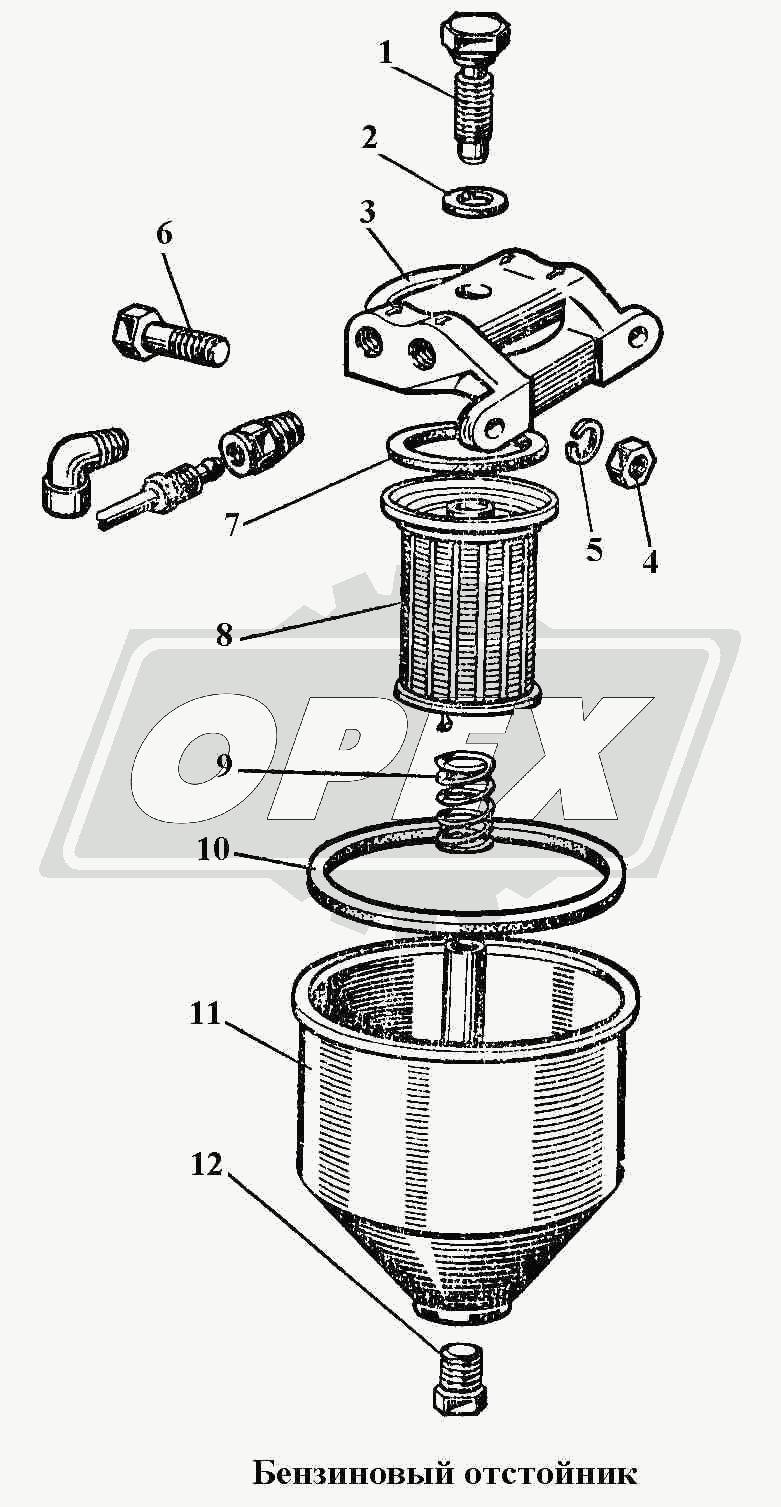 1
2
3
6
7
5
4
8
OPEX
9
10
11
12
Бензиновый отстойник