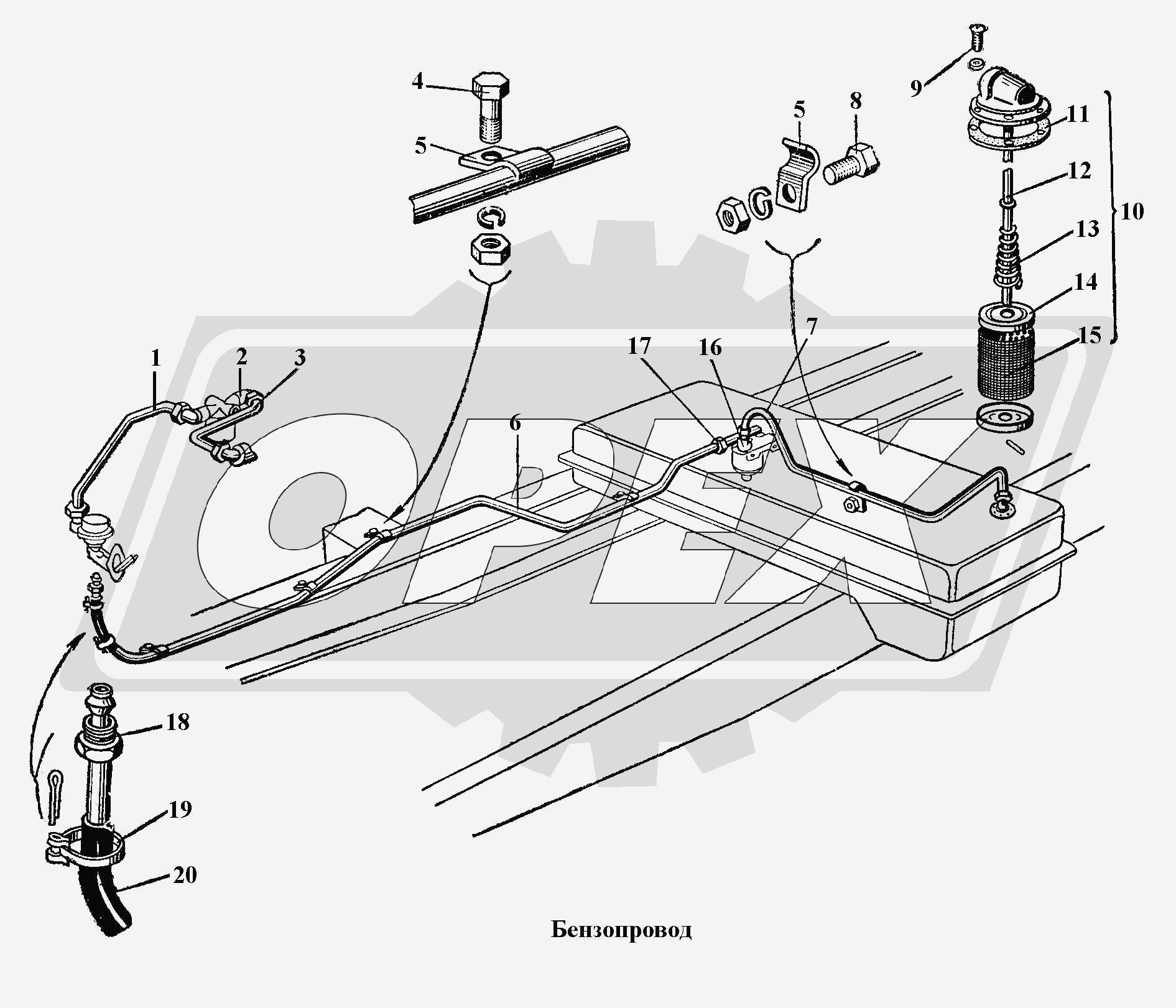 4
5
5
8
9
11
12
10
13
14
15
1
2
3
17
16
7
6
18
19
20
OPEX
Бензопровод