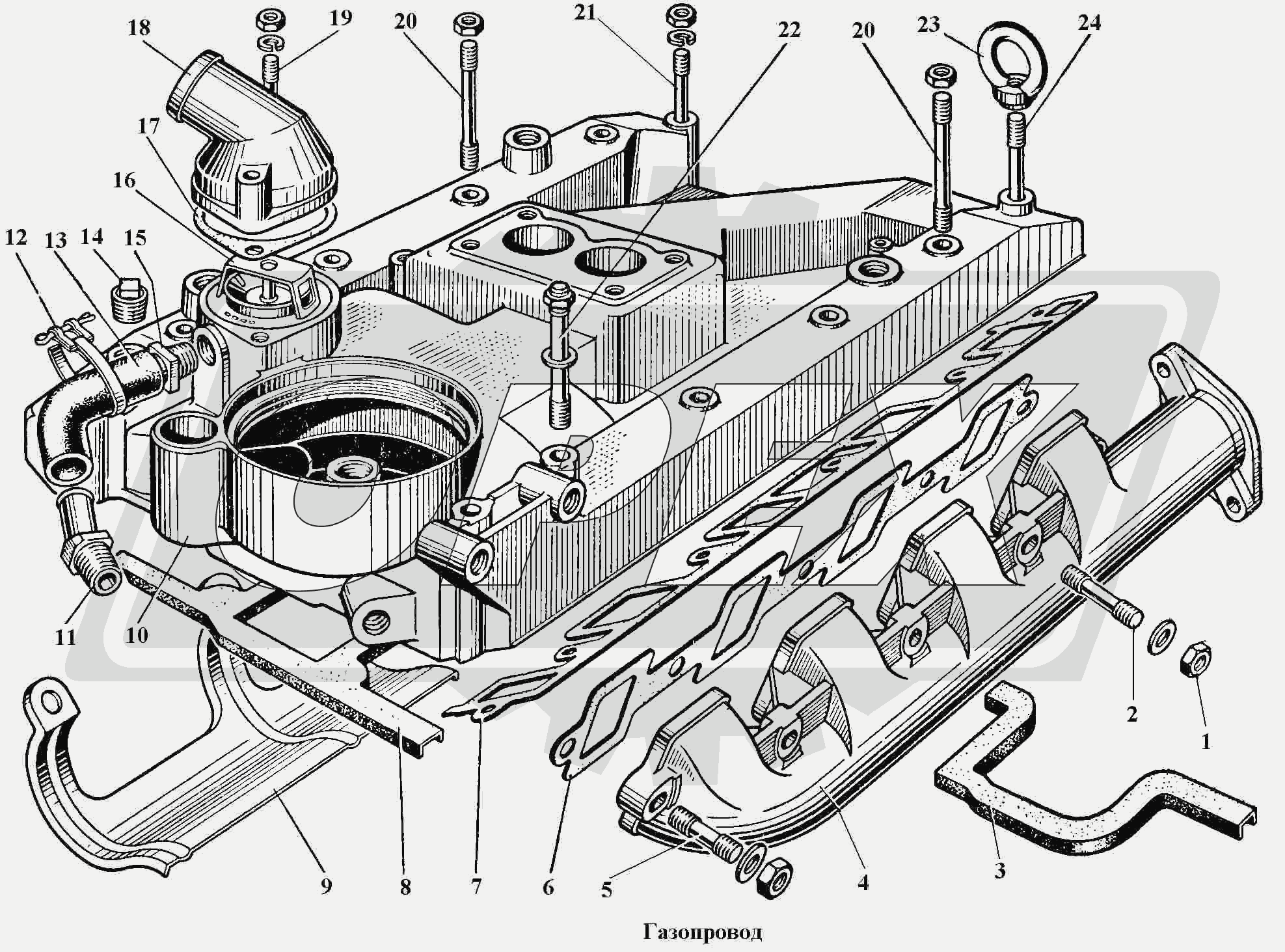 18
19
20
21
22
20
23
24
17
16
12
13
14
15
11
10
9
8
7
6
5
4
3
2
1
Газопровод