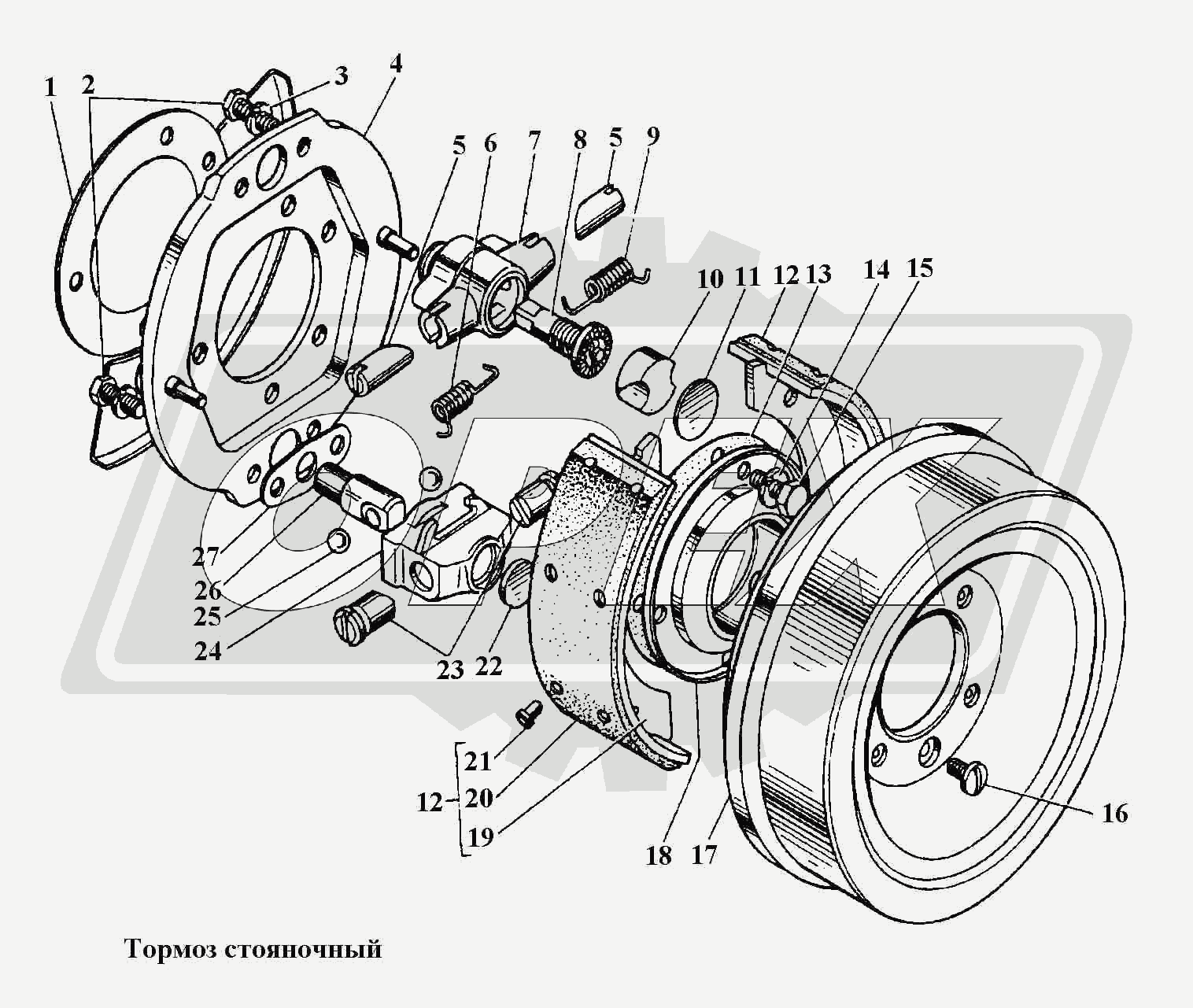 1 2 3 4 5 6 7 8 5 9 10 11 12 13 14 15 27 26 25 24 23 22 21 12 20 19 18 17 16

Тормоз стояночный