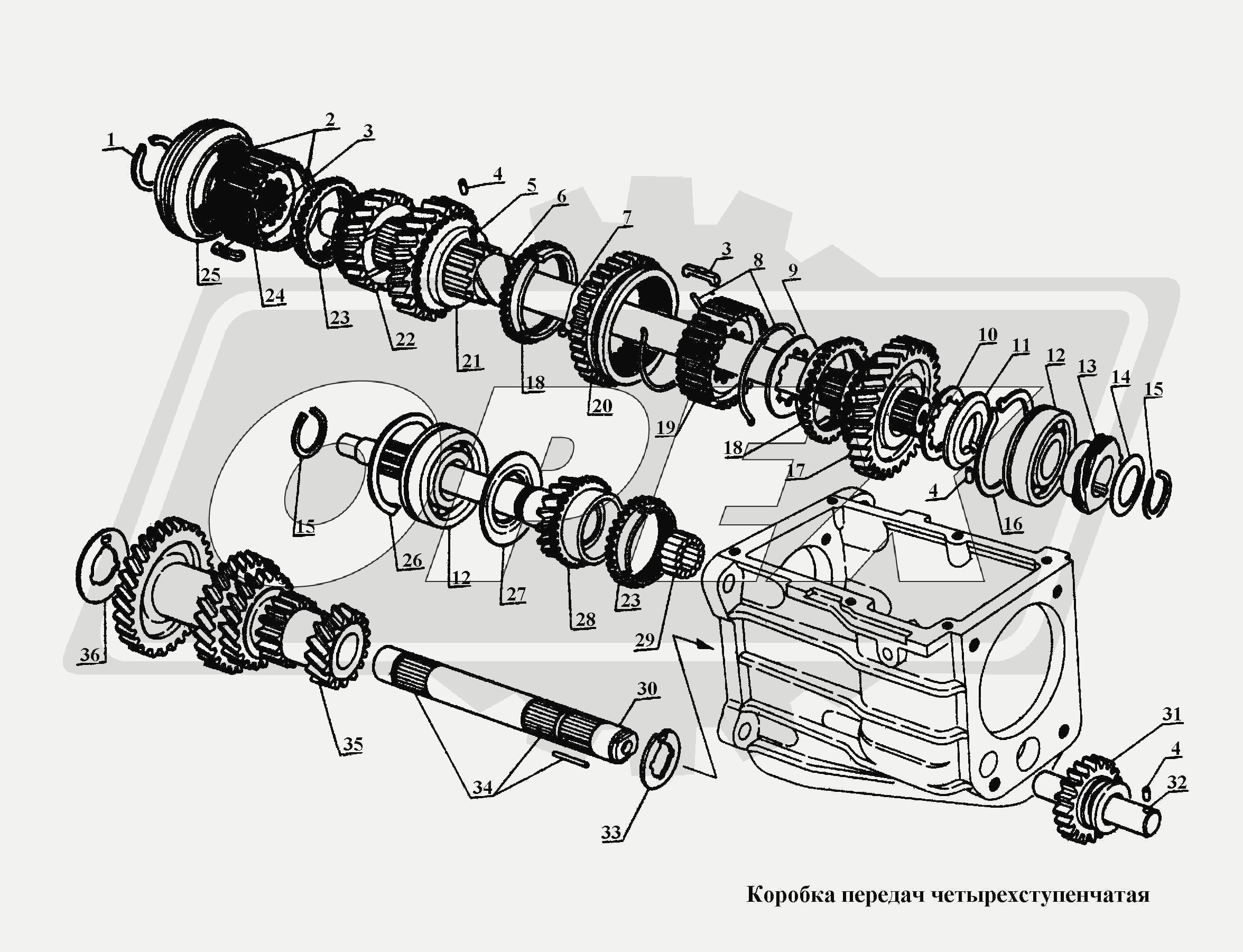 1
2
3
4
5
6
7
3
8
9
10
11
12
13
14
15
25
24
23
22
21
18
20
19
18
17
4
16
15
26
12
27
28
23
29
36
35
30
34
33
31
4
32

Коробка передач четырехступенчатая