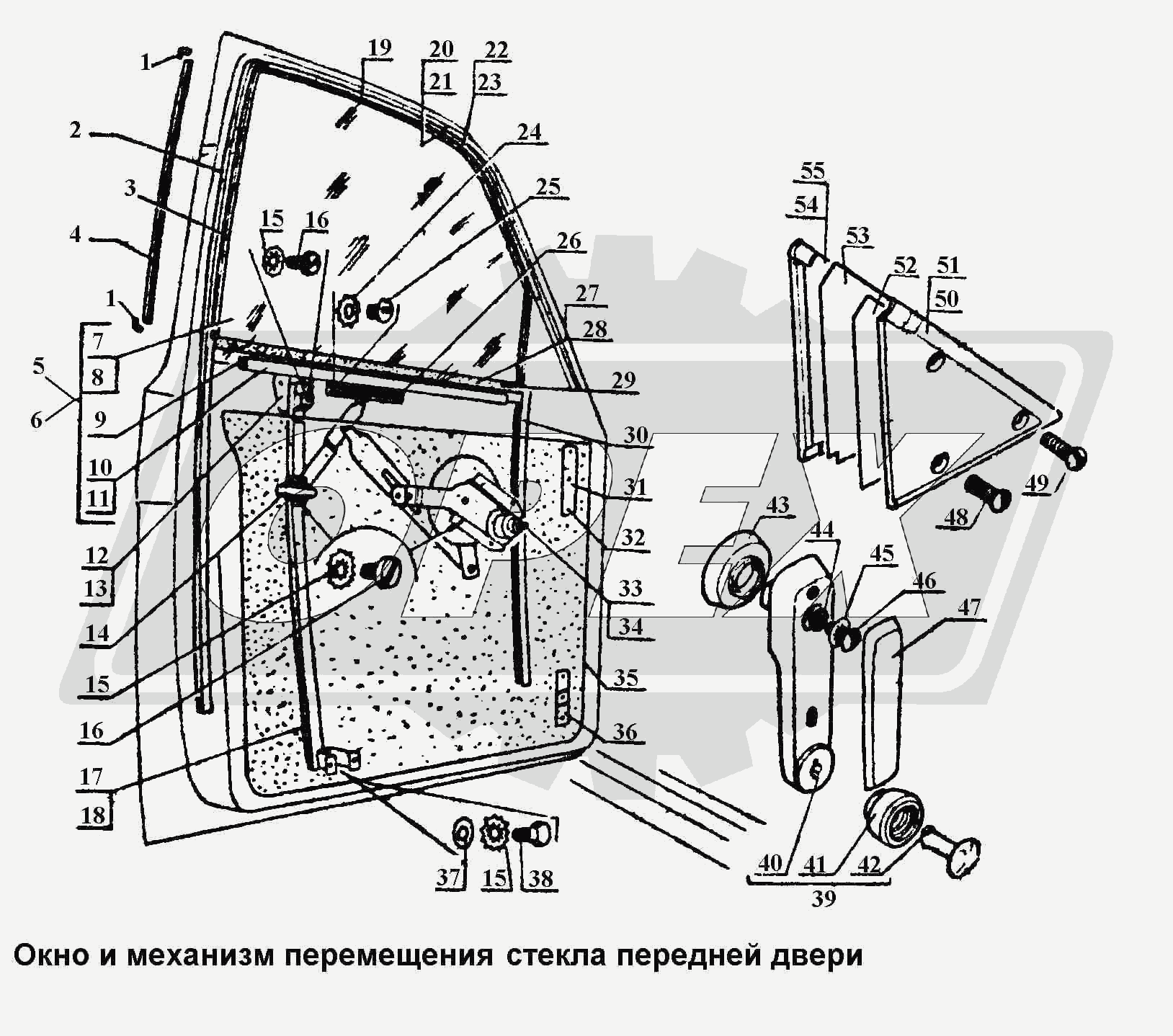 1
2
3
4
1
5
6
7
8
9
10
11
12
13
14
15
16
17
18
15
16
19
20
21
22
23
24
25
26
27
28
29
30
31
32
33
34
35
36
37
15
38
55
54
53
52
51
50
49
48
43
44
45
46
47
40
41
42
39

Окно и механизм перемещения стекла передней двери