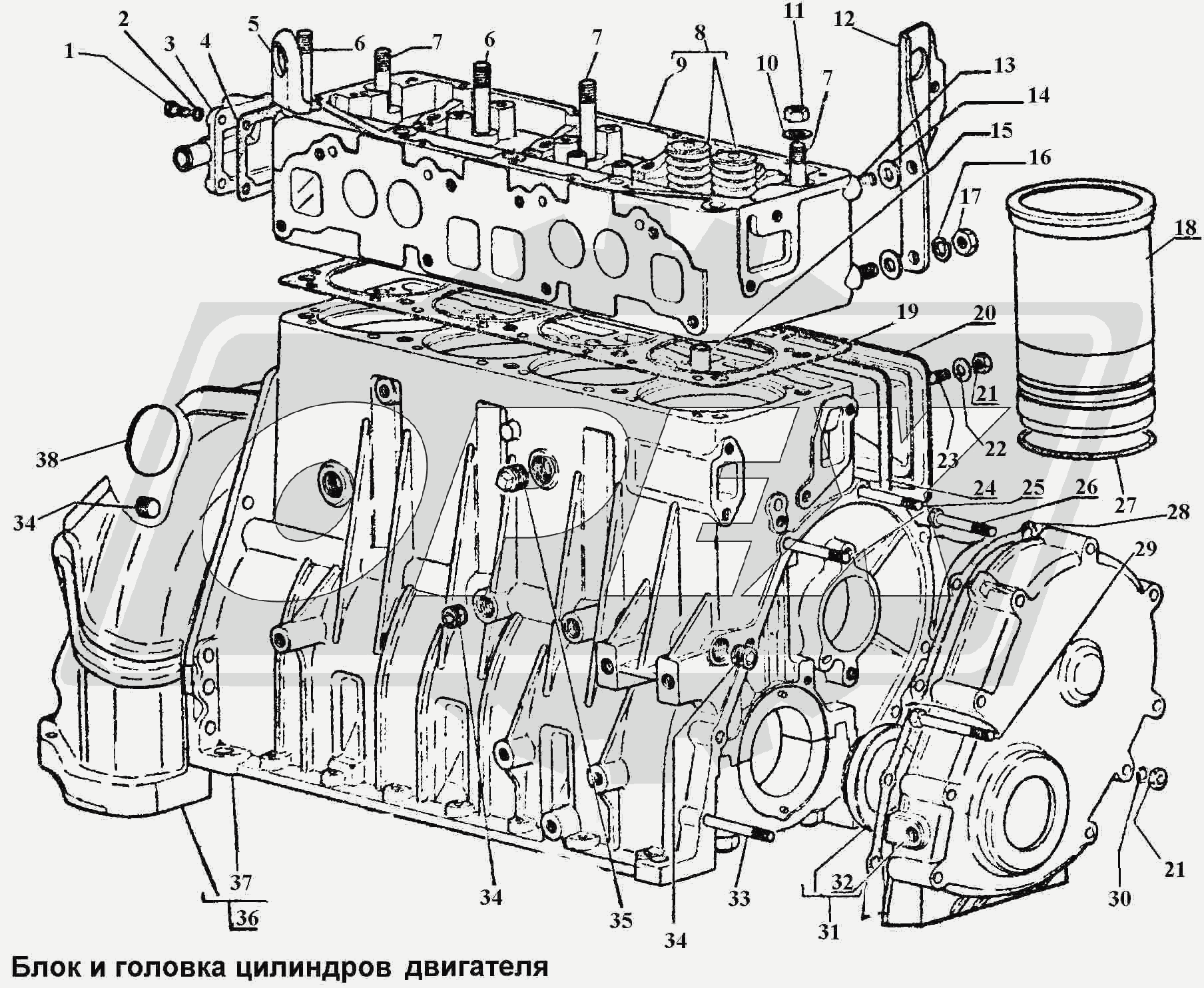 1 2 3 4 5 6 7 6 7 8 9 10 11 7 12 13 14 15 16 17 18 19 20 21 22 23 24 25 26 27 28 29 38 34 37 36 34 35 34 33 32 31 30 21

Блок и головка цилиндров двигателя